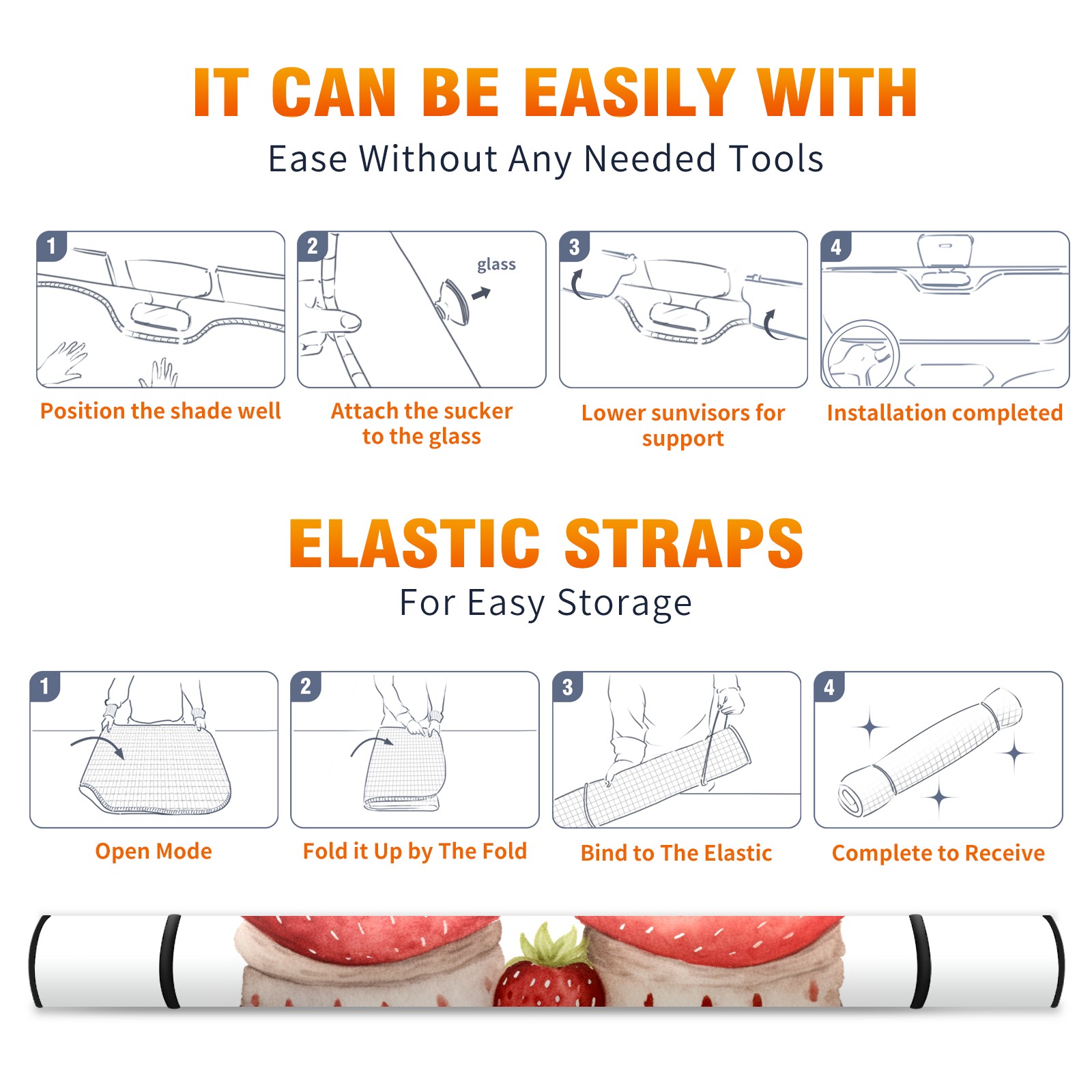 IT CAN BE EASILY WITH
Ease Without Any Needed Tools

1
Position the shade well

2
glass
Attach the sucker to the glass

3
Lower sunvisors for support

4
Installation completed

ELASTIC STRAPS
For Easy Storage

1
Open Mode

2
Fold it Up by The Fold

3
Bind to The Elastic

4
Complete to Receive