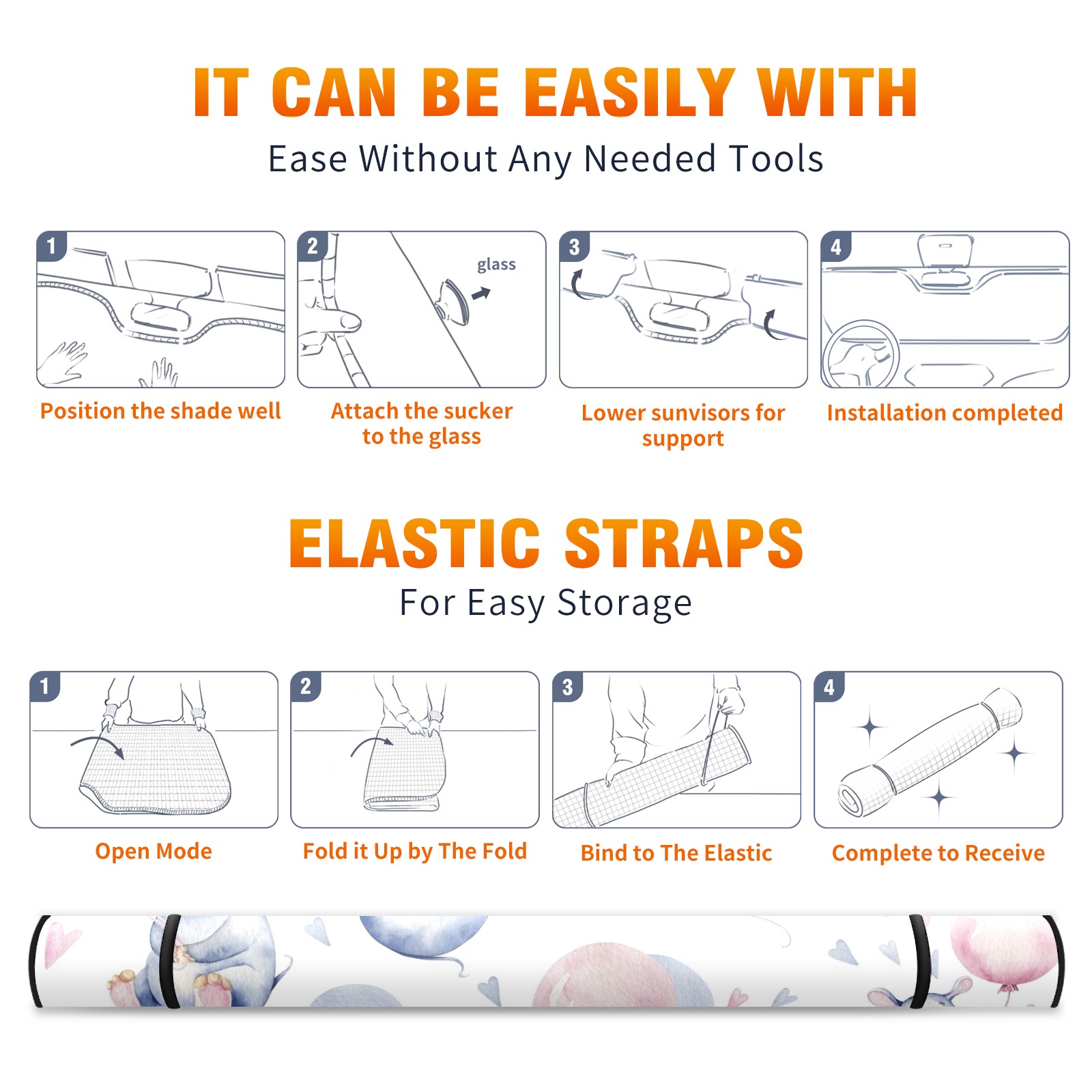 IT CAN BE EASILY WITH
Ease Without Any Needed Tools

1
Position the shade well

2
glass
Attach the sucker to the glass

3
Lower sunvisors for support

4
Installation completed

ELASTIC STRAPS
For Easy Storage

1
Open Mode

2
Fold it Up by The Fold

3
Bind to The Elastic

4
Complete to Receive