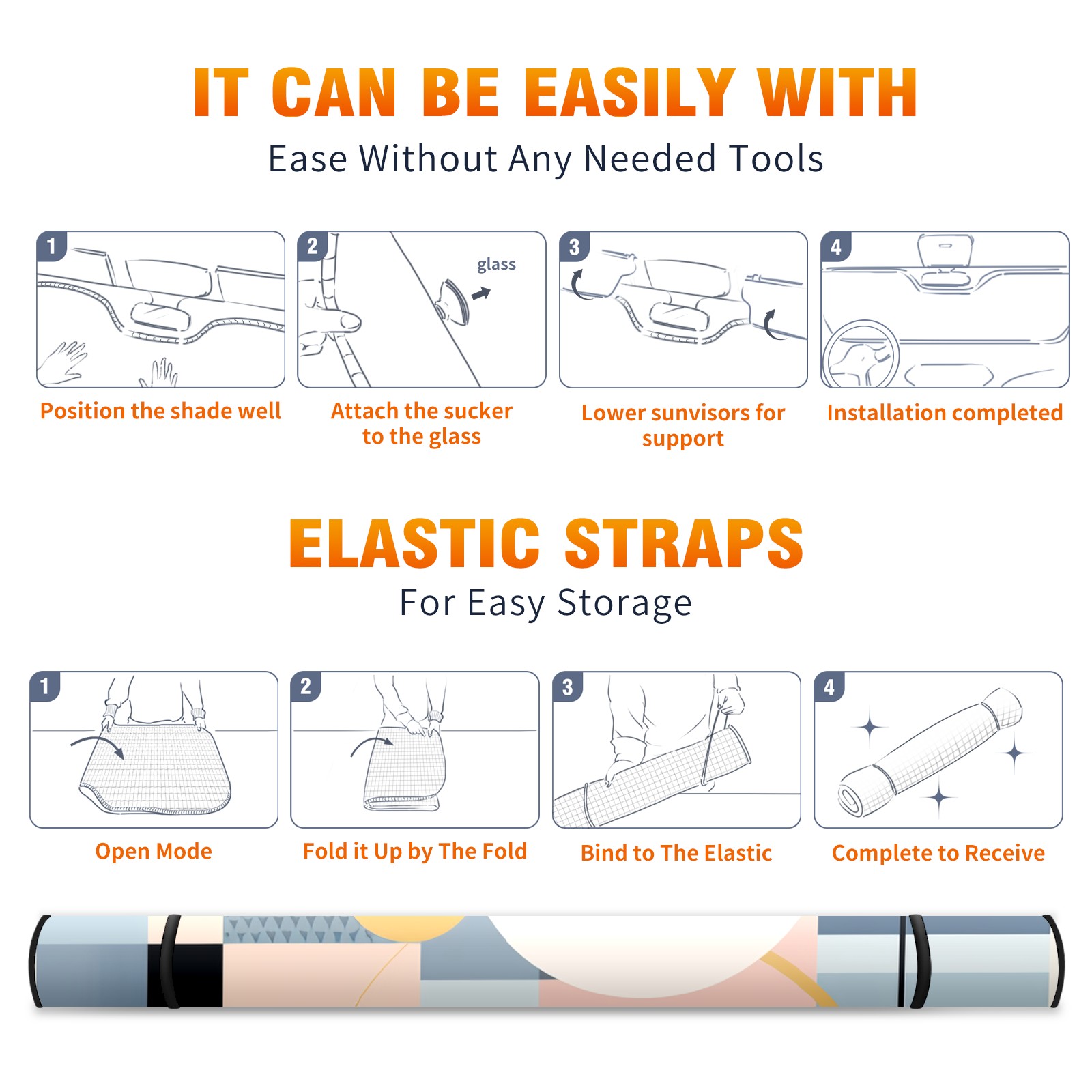 IT CAN BE EASILY WITH
Ease Without Any Needed Tools

1
Position the shade well

2
glass
Attach the sucker to the glass

3
Lower sunvisors for support

4
Installation completed

ELASTIC STRAPS
For Easy Storage

1
Open Mode

2
Fold it Up by The Fold

3
Bind to The Elastic

4
Complete to Receive