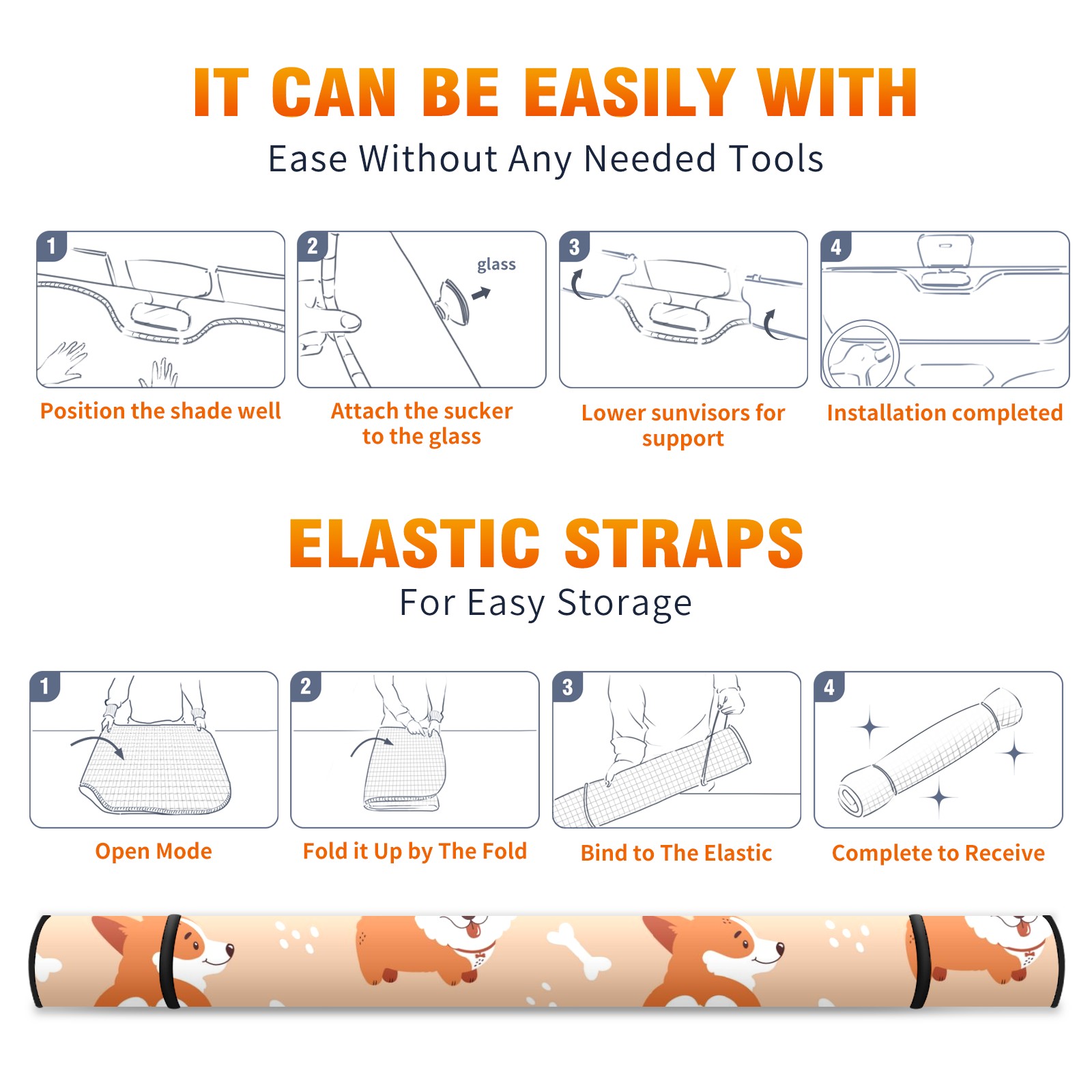 IT CAN BE EASILY WITH

Ease Without Any Needed Tools

1

Position the shade well

2

glass

Attach the sucker to the glass

3

Lower sunvisors for support

4

Installation completed

ELASTIC STRAPS

For Easy Storage

1

Open Mode

2

Fold it Up by The Fold

3

Bind to The Elastic

4

Complete to Receive