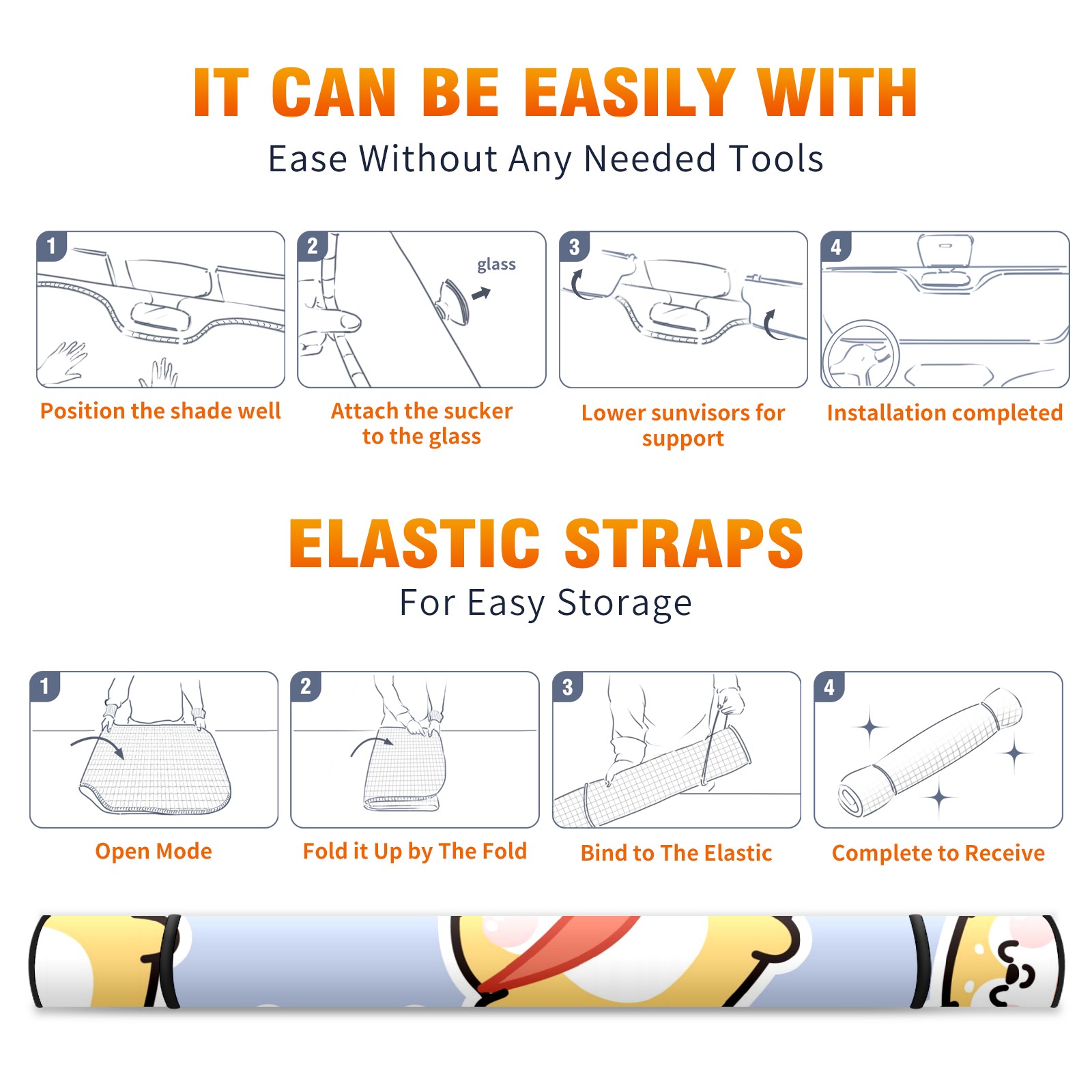 IT CAN BE EASILY WITH
Ease Without Any Needed Tools

1
Position the shade well

2
glass
Attach the sucker to the glass

3
Lower sunvisors for support

4
Installation completed

ELASTIC STRAPS
For Easy Storage

1
Open Mode

2
Fold it Up by The Fold

3
Bind to The Elastic

4
Complete to Receive