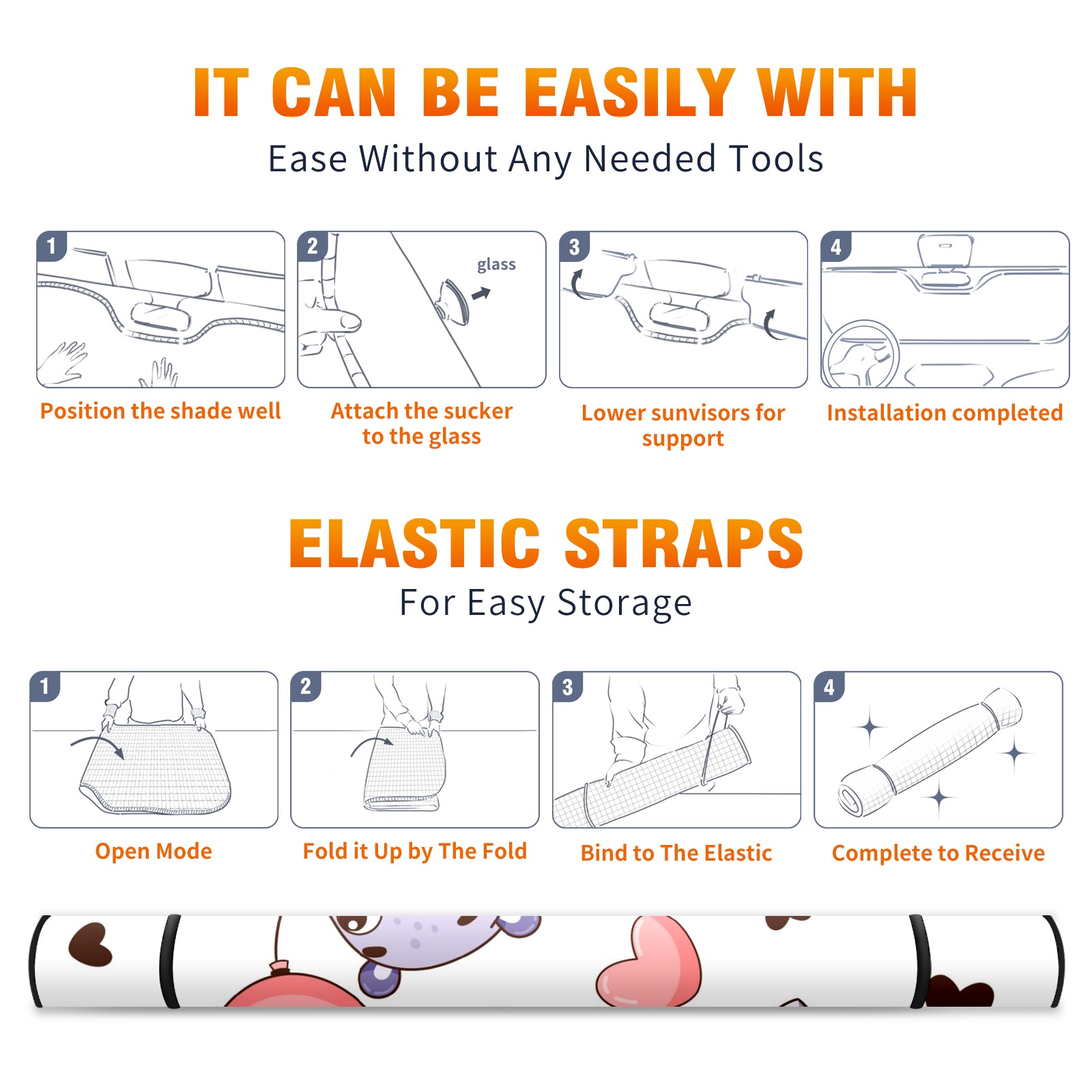 IT CAN BE EASILY WITH
Ease Without Any Needed Tools

1
Position the shade well

2
glass
Attach the sucker to the glass

3
Lower sunvisors for support

4
Installation completed

ELASTIC STRAPS
For Easy Storage

1
Open Mode

2
Fold it Up by The Fold

3
Bind to The Elastic

4
Complete to Receive