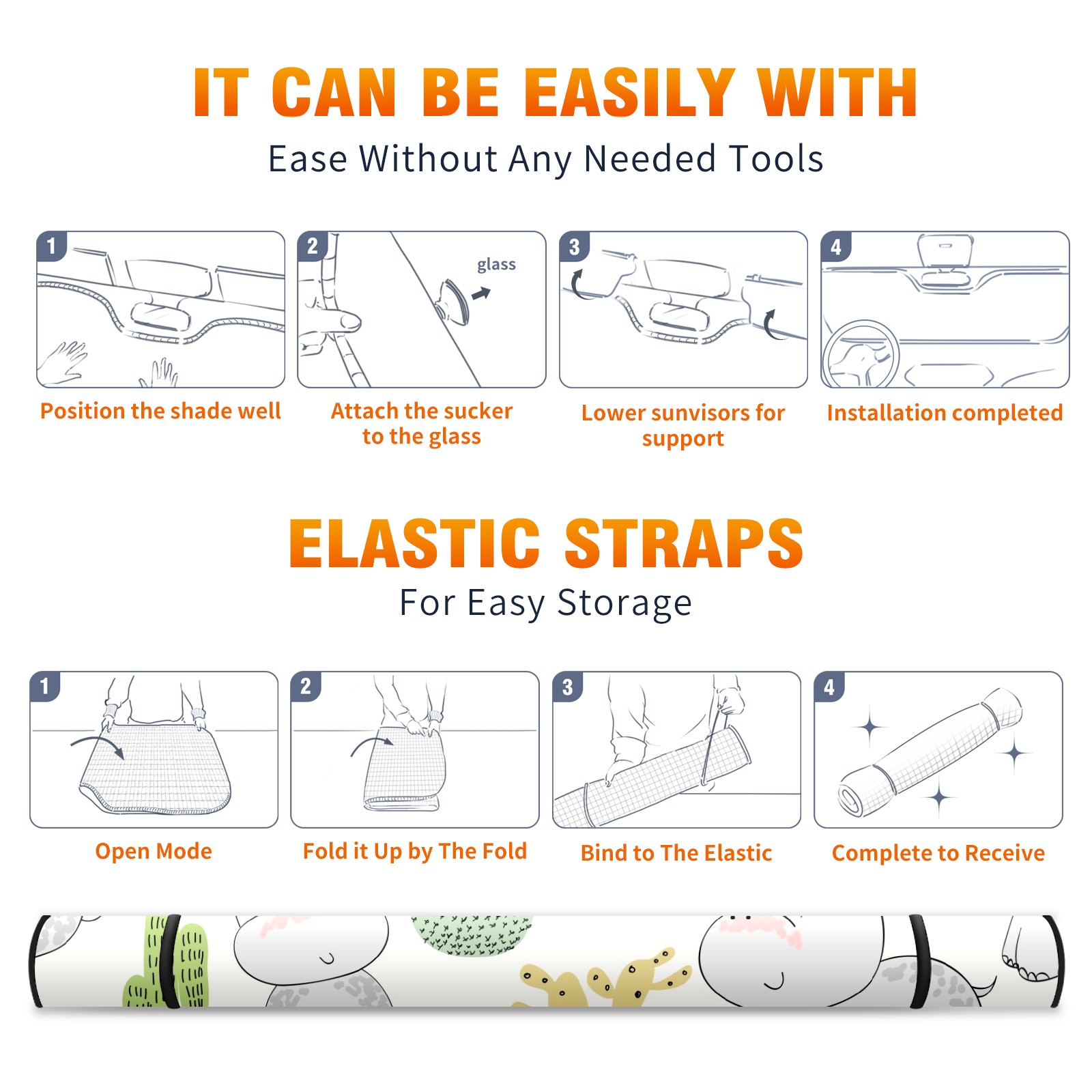 IT CAN BE EASILY WITH
Ease Without Any Needed Tools

1
Position the shade well

2
glass
Attach the sucker to the glass

3
Lower sunvisors for support

4
Installation completed

ELASTIC STRAPS
For Easy Storage

1
Open Mode

2
Fold it Up by The Fold

3
Bind to The Elastic

4
Complete to Receive