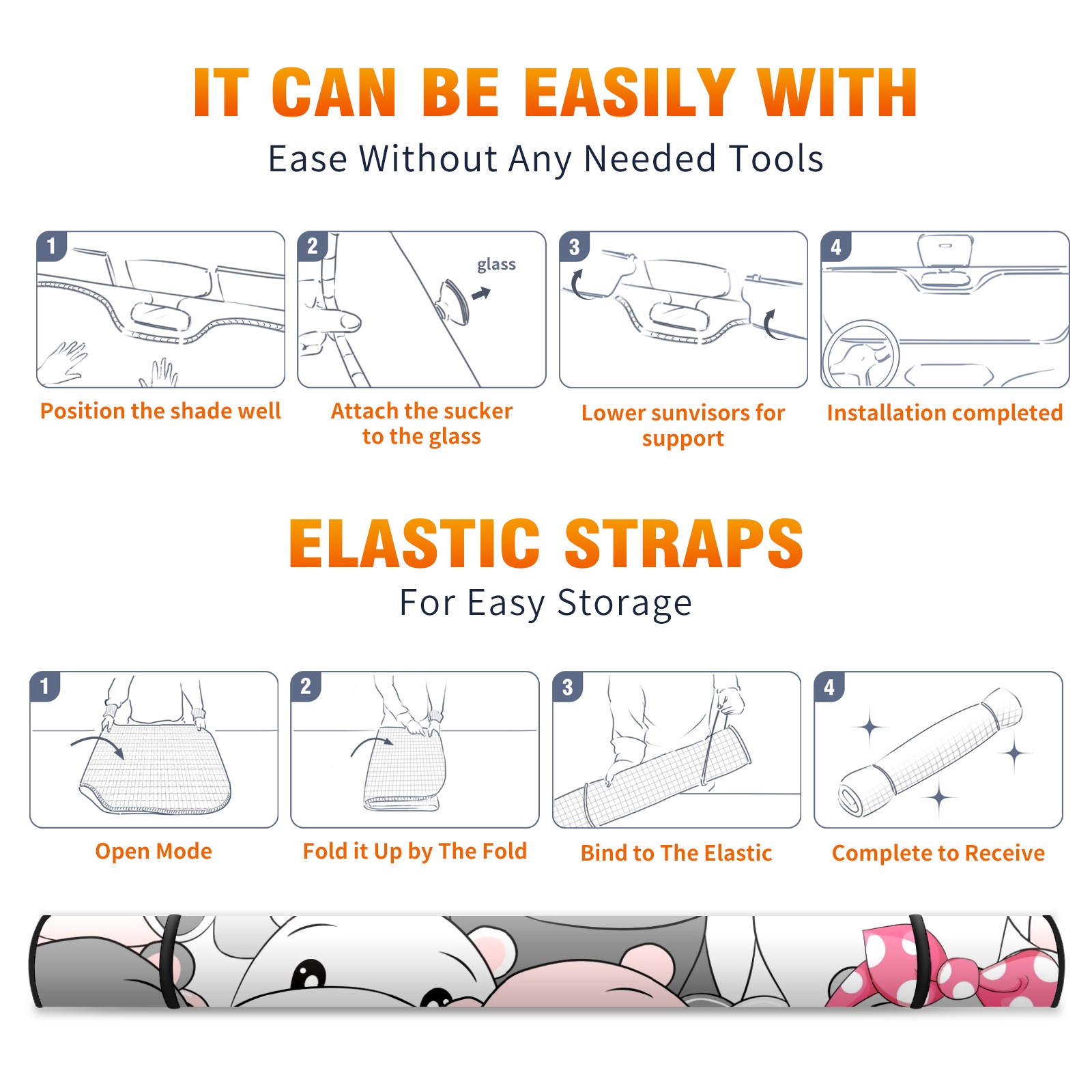 IT CAN BE EASILY WITH
Ease Without Any Needed Tools

1
Position the shade well

2
glass
Attach the sucker to the glass

3
Lower sunvisors for support

4
Installation completed

ELASTIC STRAPS
For Easy Storage

1
Open Mode

2
Fold it Up by The Fold

3
Bind to The Elastic

4
Complete to Receive