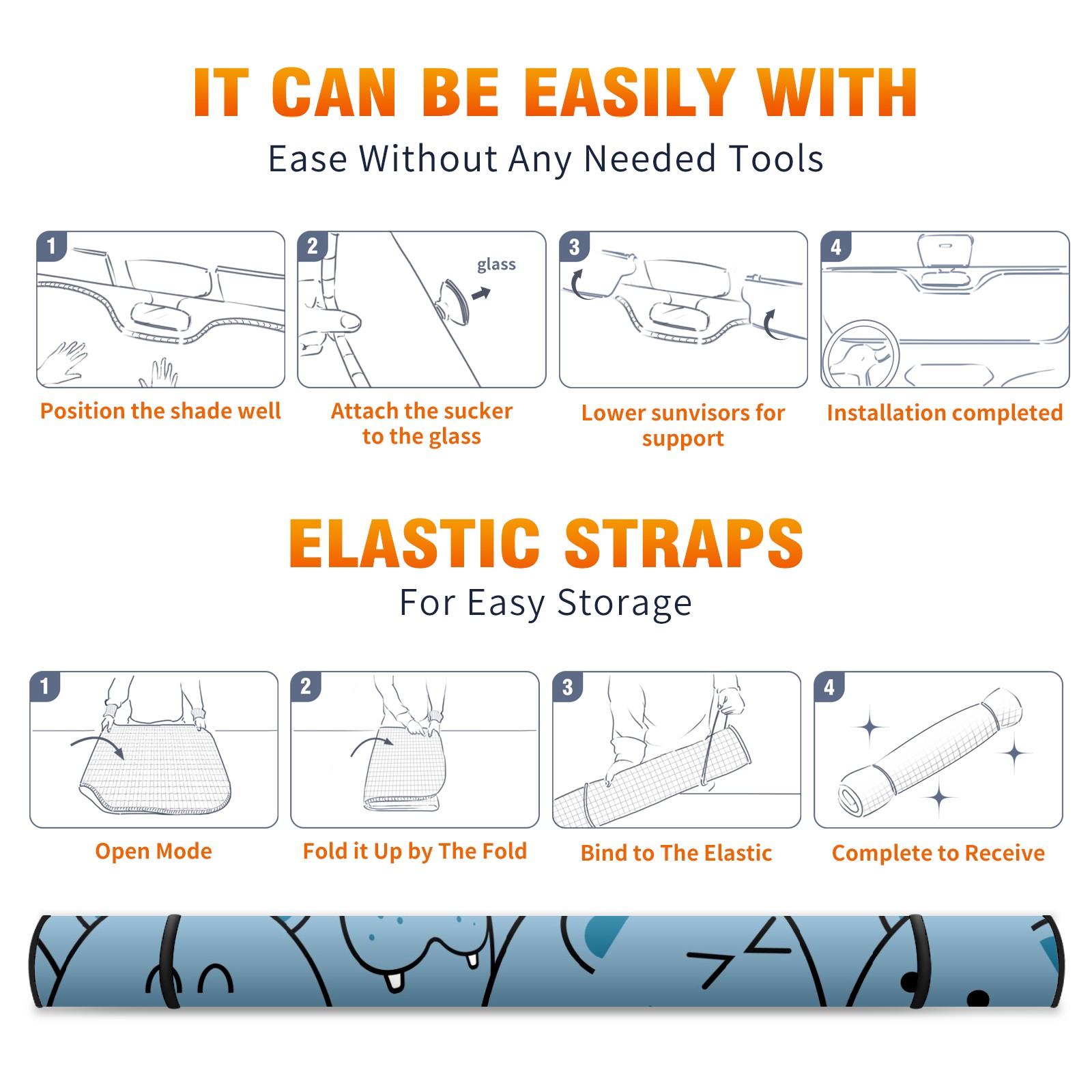 IT CAN BE EASILY WITH
Ease Without Any Needed Tools

1
Position the shade well

2
glass
Attach the sucker to the glass

3
Lower sunvisors for support

4
Installation completed

ELASTIC STRAPS
For Easy Storage

1
Open Mode

2
Fold it Up by The Fold

3
Bind to The Elastic

4
Complete to Receive