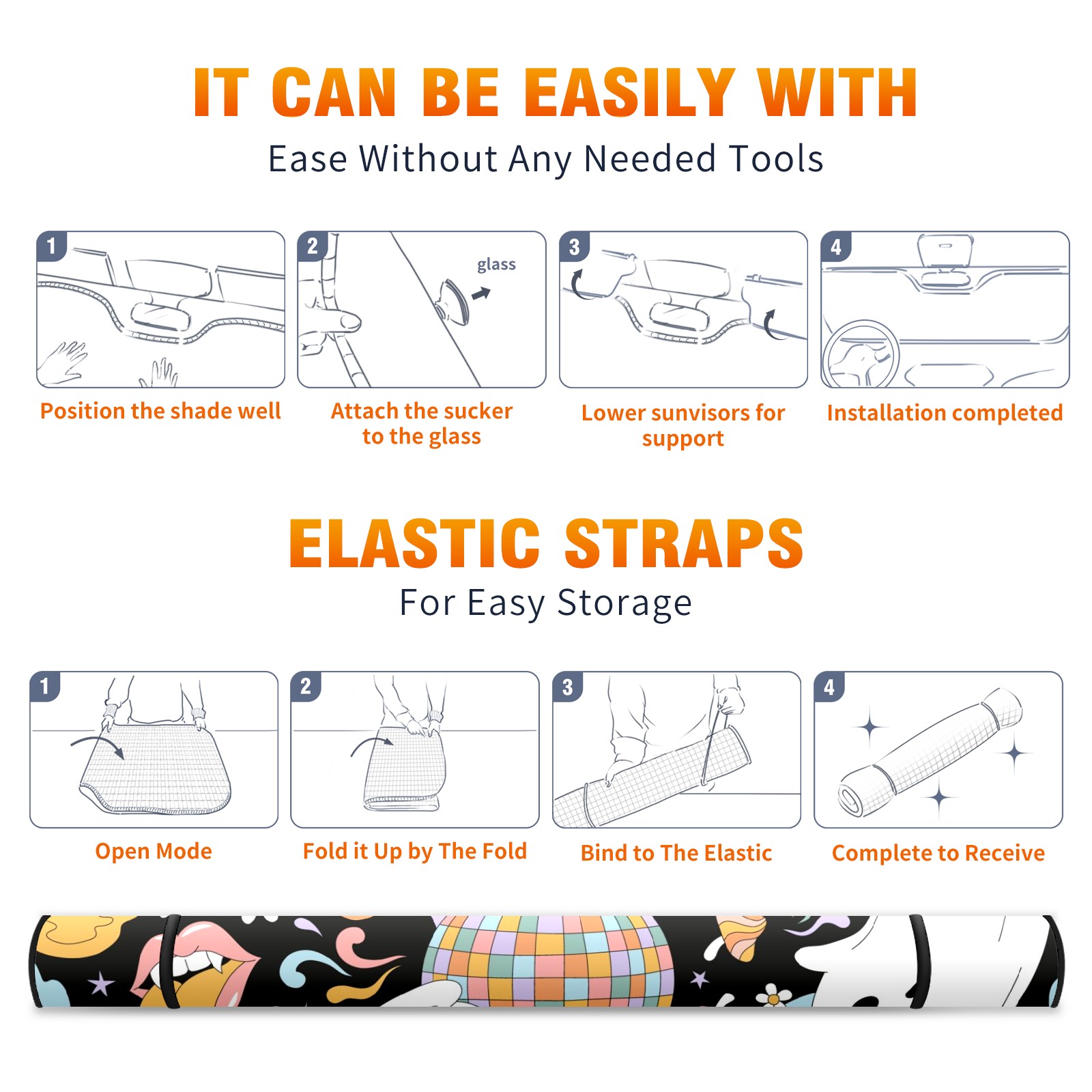 IT CAN BE EASILY WITH

Ease Without Any Needed Tools

1

Position the shade well

2

glass

Attach the sucker to the glass

3

Lower sunvisors for support

4

Installation completed

ELASTIC STRAPS

For Easy Storage

1

Open Mode

2

Fold it Up by The Fold

3

Bind to The Elastic

4

Complete to Receive