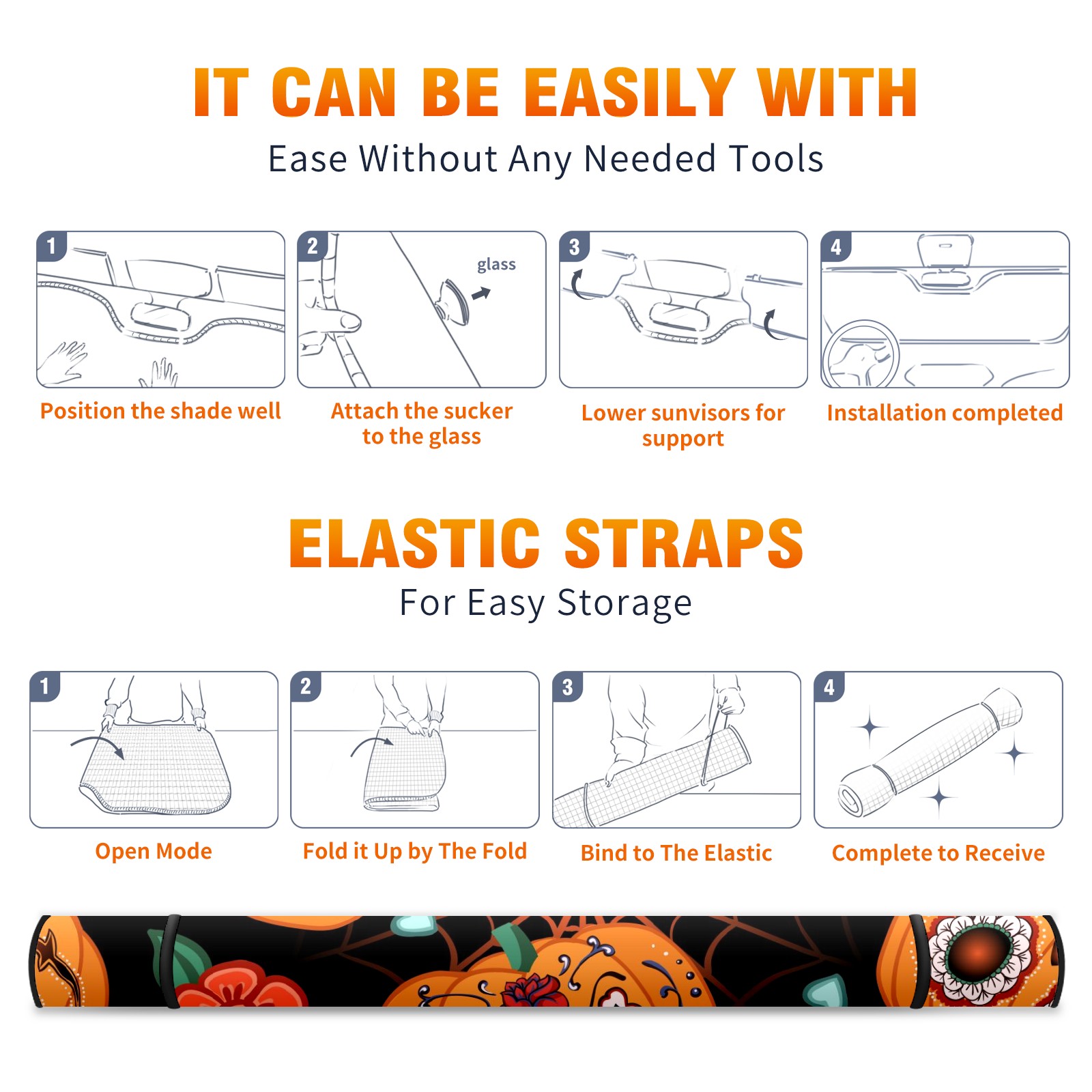 IT CAN BE EASILY WITH

Ease Without Any Needed Tools

1

Position the shade well

2

glass

Attach the sucker to the glass

3

Lower sunvisors for support

4

Installation completed

ELASTIC STRAPS

For Easy Storage

1

Open Mode

2

Fold it Up by The Fold

3

Bind to The Elastic

4

Complete to Receive