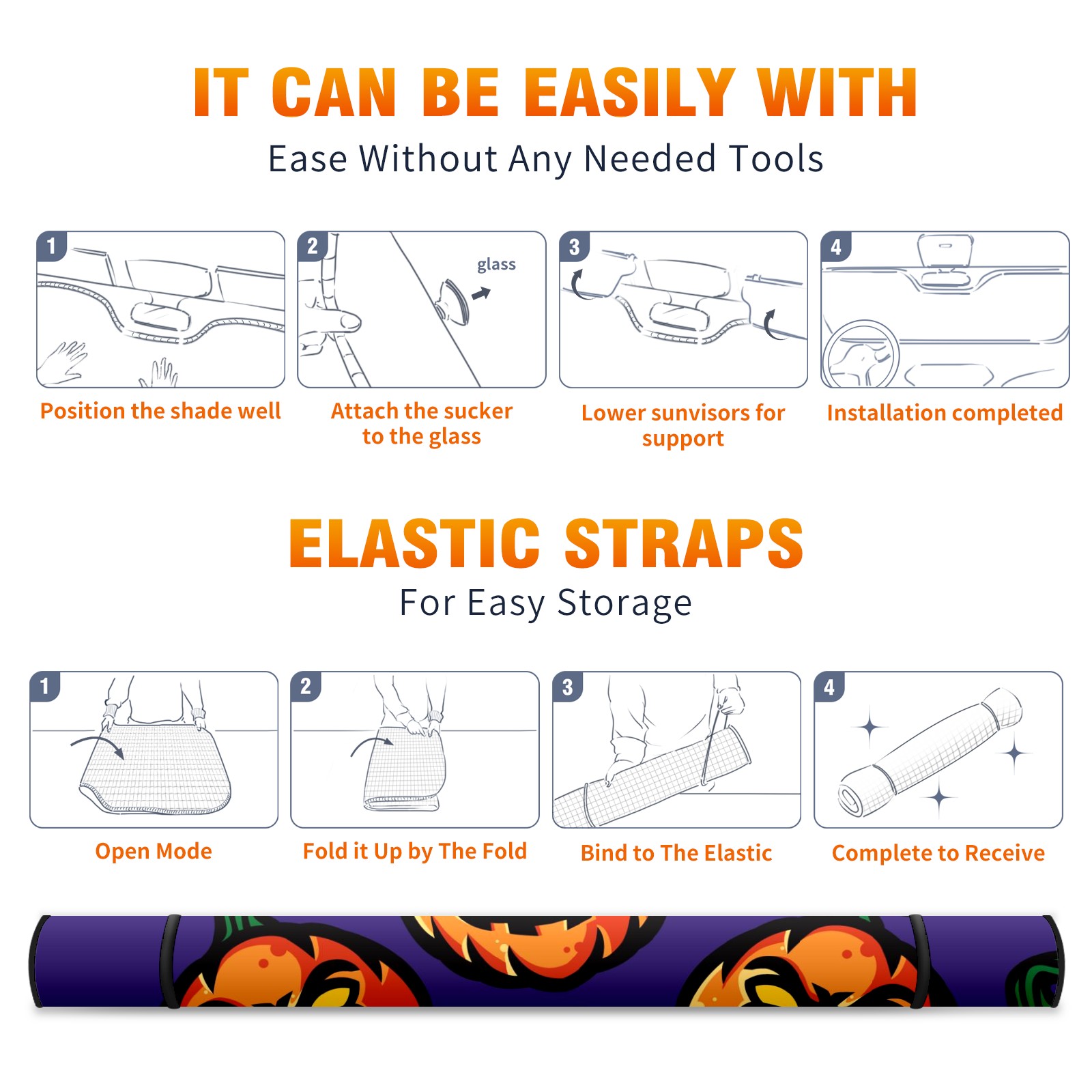 IT CAN BE EASILY WITH

Ease Without Any Needed Tools

1

Position the shade well

2

glass

Attach the sucker to the glass

3

Lower sunvisors for support

4

Installation completed

ELASTIC STRAPS

For Easy Storage

1

Open Mode

2

Fold it Up by The Fold

3

Bind to The Elastic

4

Complete to Receive