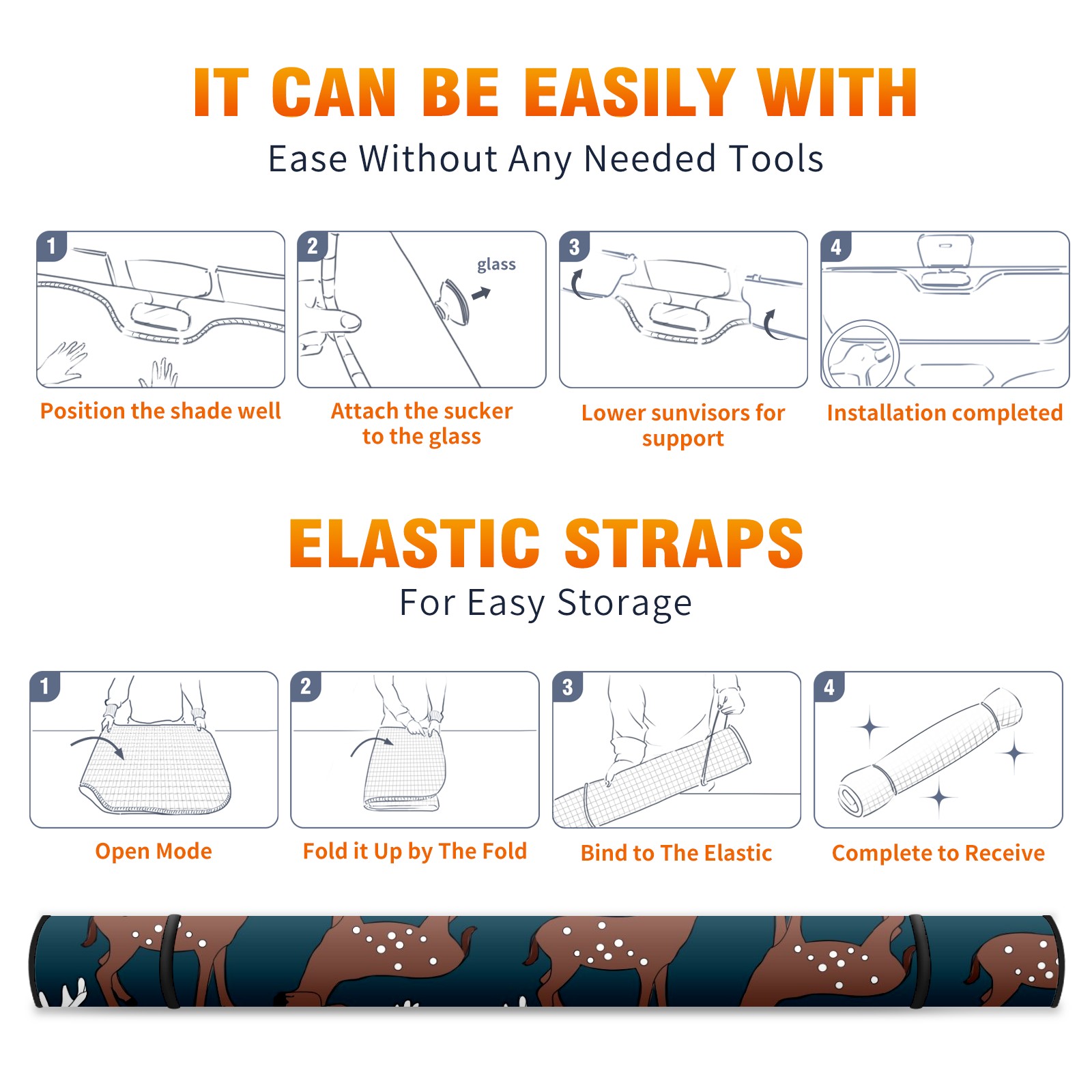 IT CAN BE EASILY WITH
Ease Without Any Needed Tools

1
Position the shade well

2
glass
Attach the sucker to the glass

3
Lower sunvisors for support

4
Installation completed

ELASTIC STRAPS
For Easy Storage

1
Open Mode

2
Fold it Up by The Fold

3
Bind to The Elastic

4
Complete to Receive