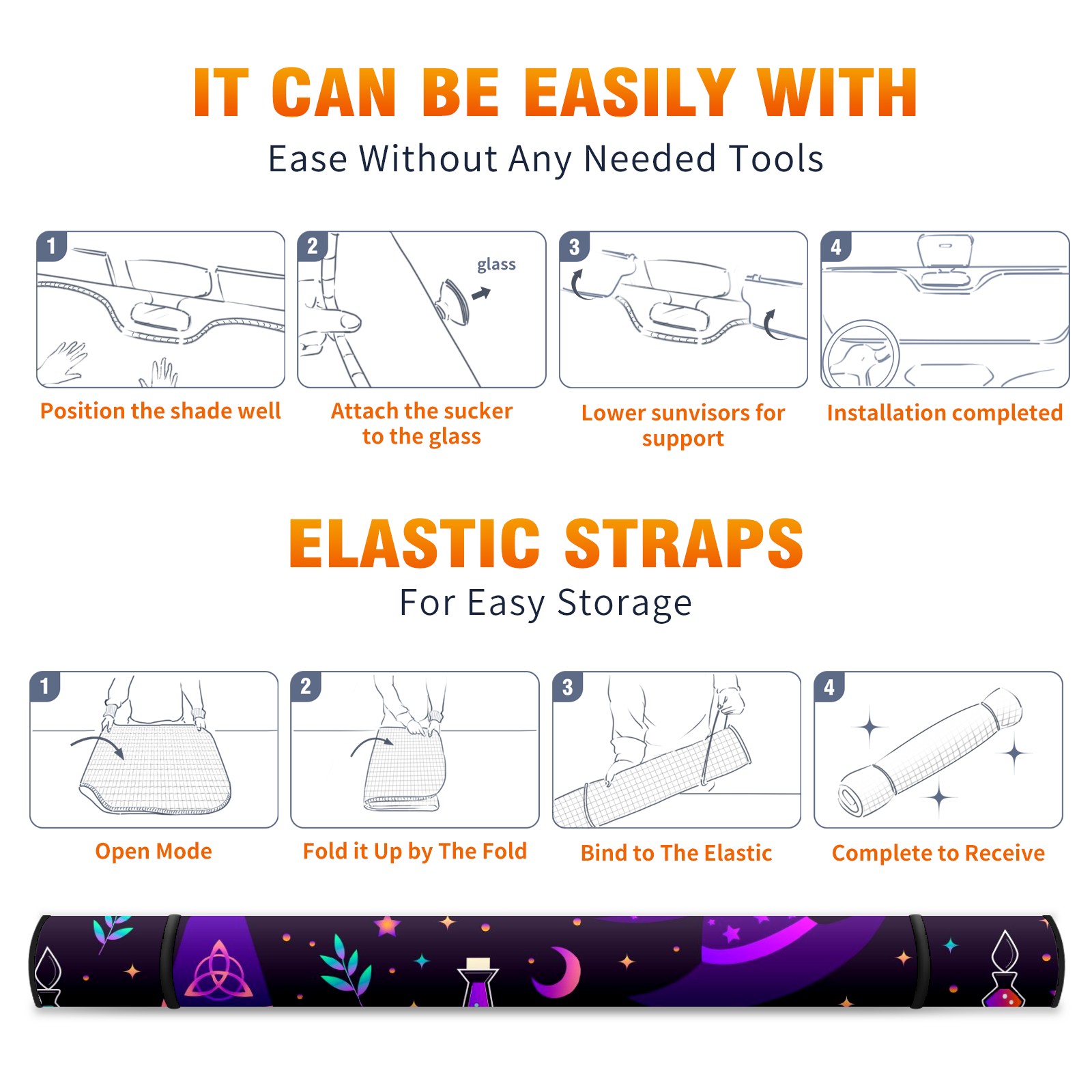 IT CAN BE EASILY WITH
Ease Without Any Needed Tools

1

Position the shade well

2

glass

Attach the sucker to the glass

3

Lower sunvisors for support

4

Installation completed

ELASTIC STRAPS
For Easy Storage

1

Open Mode

2

Fold it Up by The Fold

3

Bind to The Elastic

4

Complete to Receive