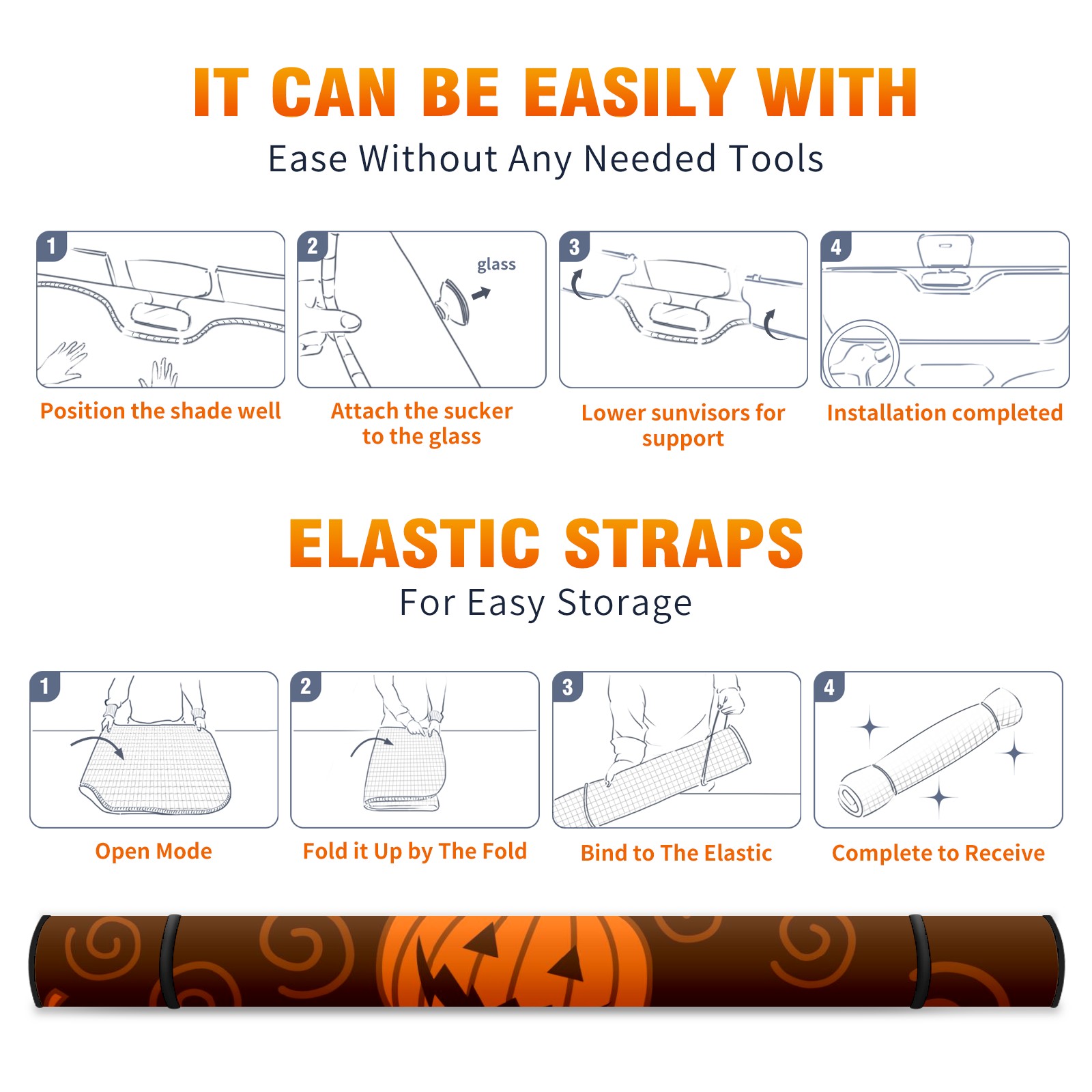 IT CAN BE EASILY WITH
Ease Without Any Needed Tools

1
Position the shade well

2
glass
Attach the sucker to the glass

3
Lower sunvisors for support

4
Installation completed

ELASTIC STRAPS
For Easy Storage

1
Open Mode

2
Fold it Up by The Fold

3
Bind to The Elastic

4
Complete to Receive