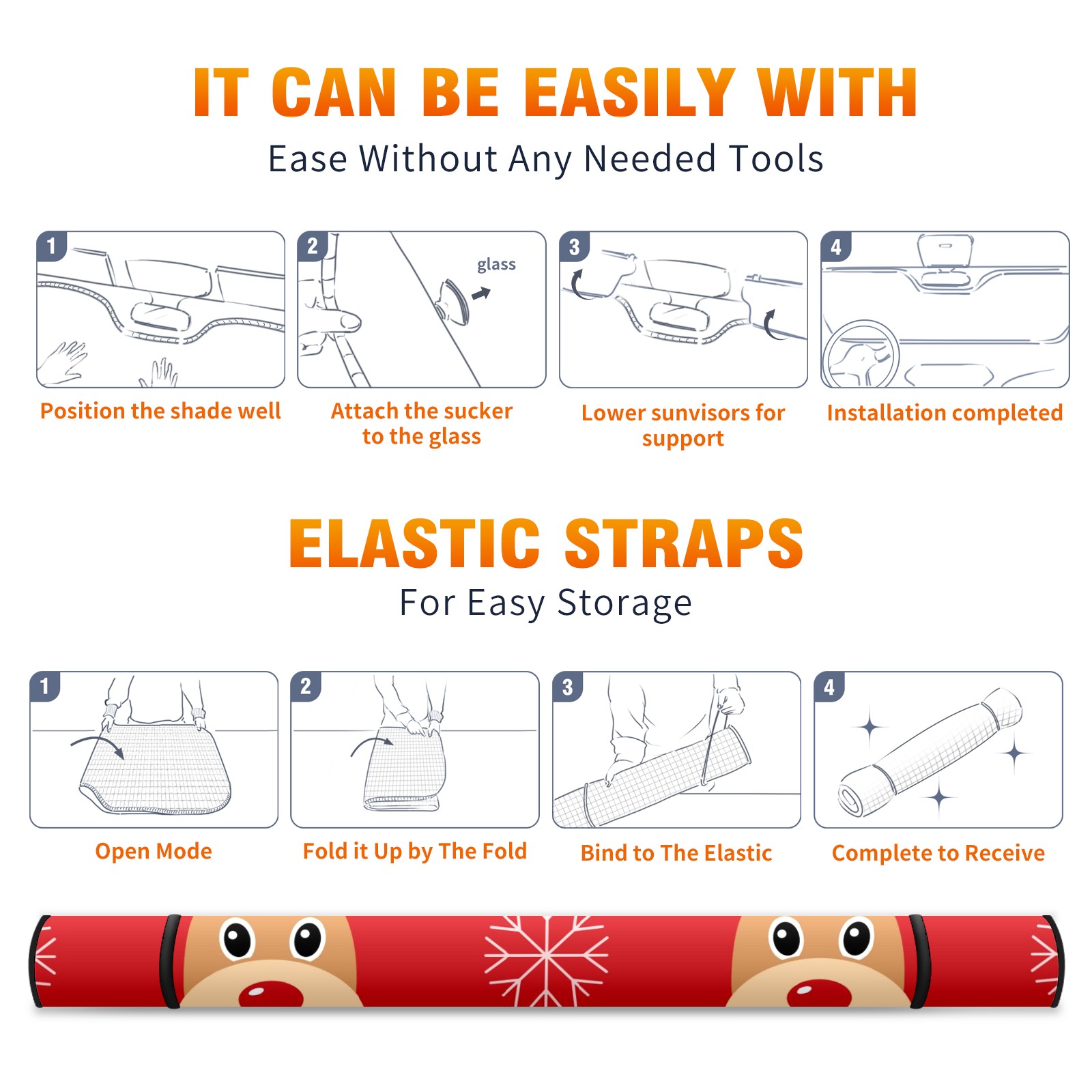 IT CAN BE EASILY WITH

Ease Without Any Needed Tools

1

Position the shade well

2

glass

Attach the sucker to the glass

3

Lower sunvisors for support

4

Installation completed

ELASTIC STRAPS

For Easy Storage

1

Open Mode

2

Fold it Up by The Fold

3

Bind to The Elastic

4

Complete to Receive