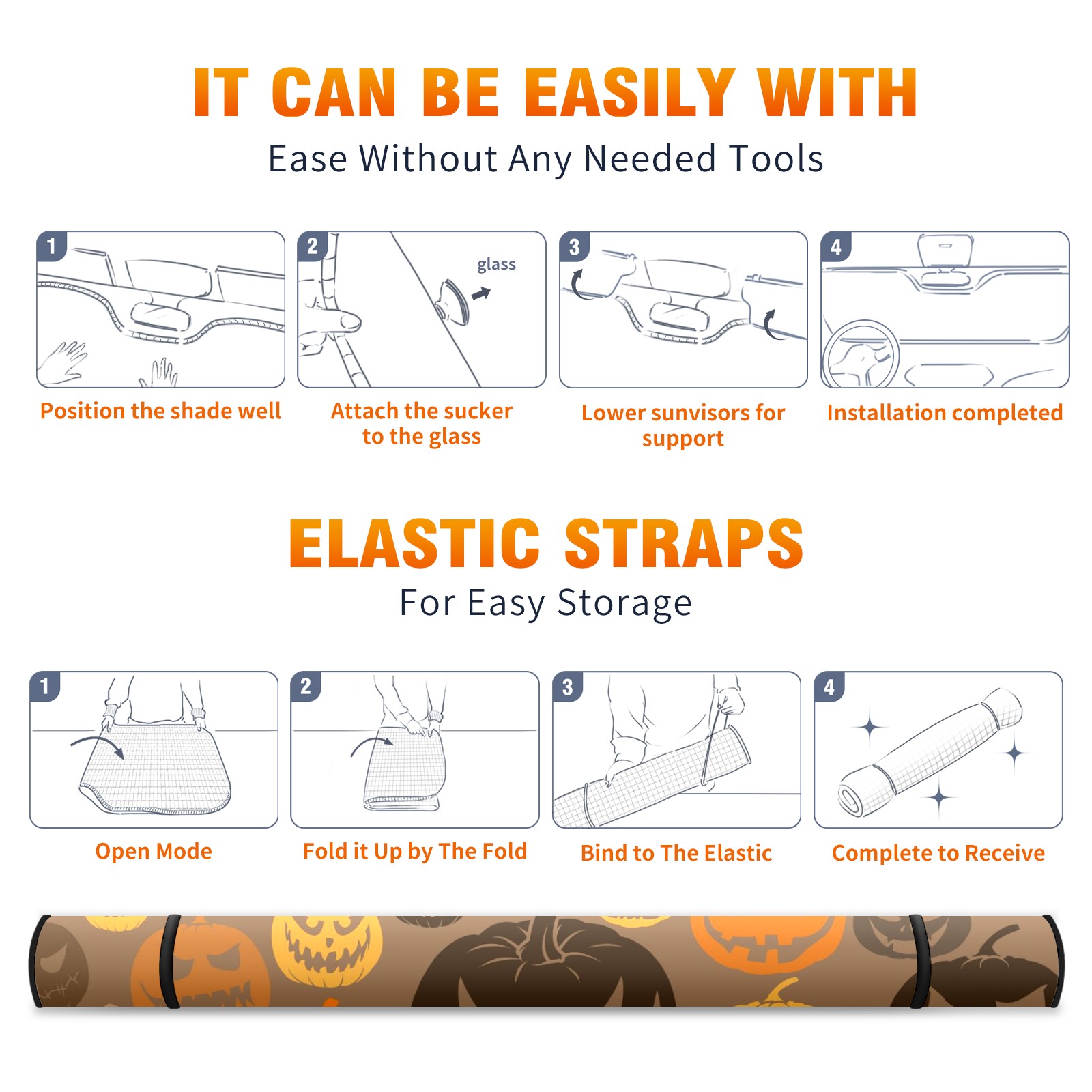 IT CAN BE EASILY WITH
Ease Without Any Needed Tools

1
Position the shade well

2
glass
Attach the sucker to the glass

3
Lower sunvisors for support

4
Installation completed

ELASTIC STRAPS
For Easy Storage

1
Open Mode

2
Fold it Up by The Fold

3
Bind to The Elastic

4
Complete to Receive