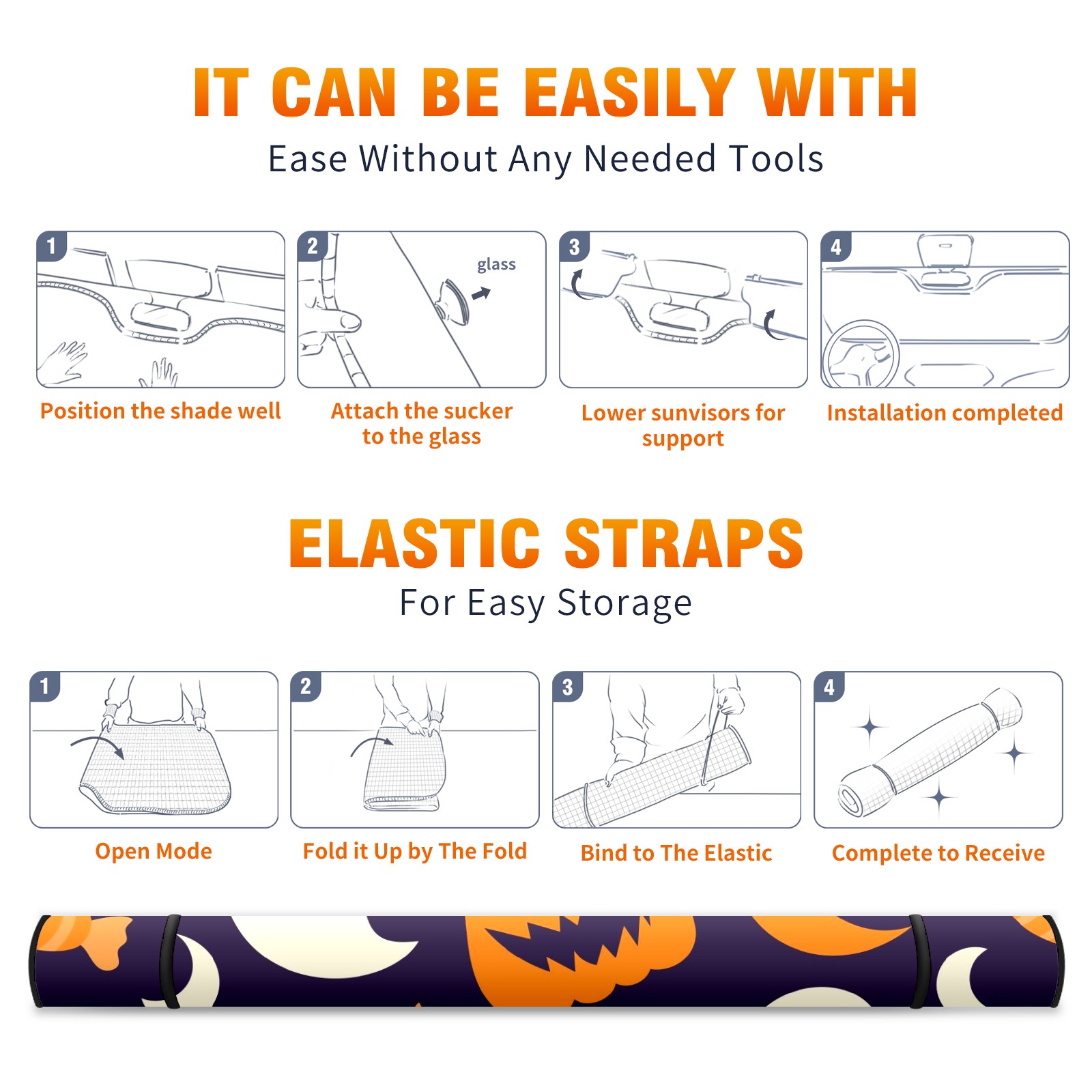 IT CAN BE EASILY WITH

Ease Without Any Needed Tools

1

Position the shade well

2

glass

Attach the sucker to the glass

3

Lower sunvisors for support

4

Installation completed

ELASTIC STRAPS

For Easy Storage

1

Open Mode

2

Fold it Up by The Fold

3

Bind to The Elastic

4

Complete to Receive