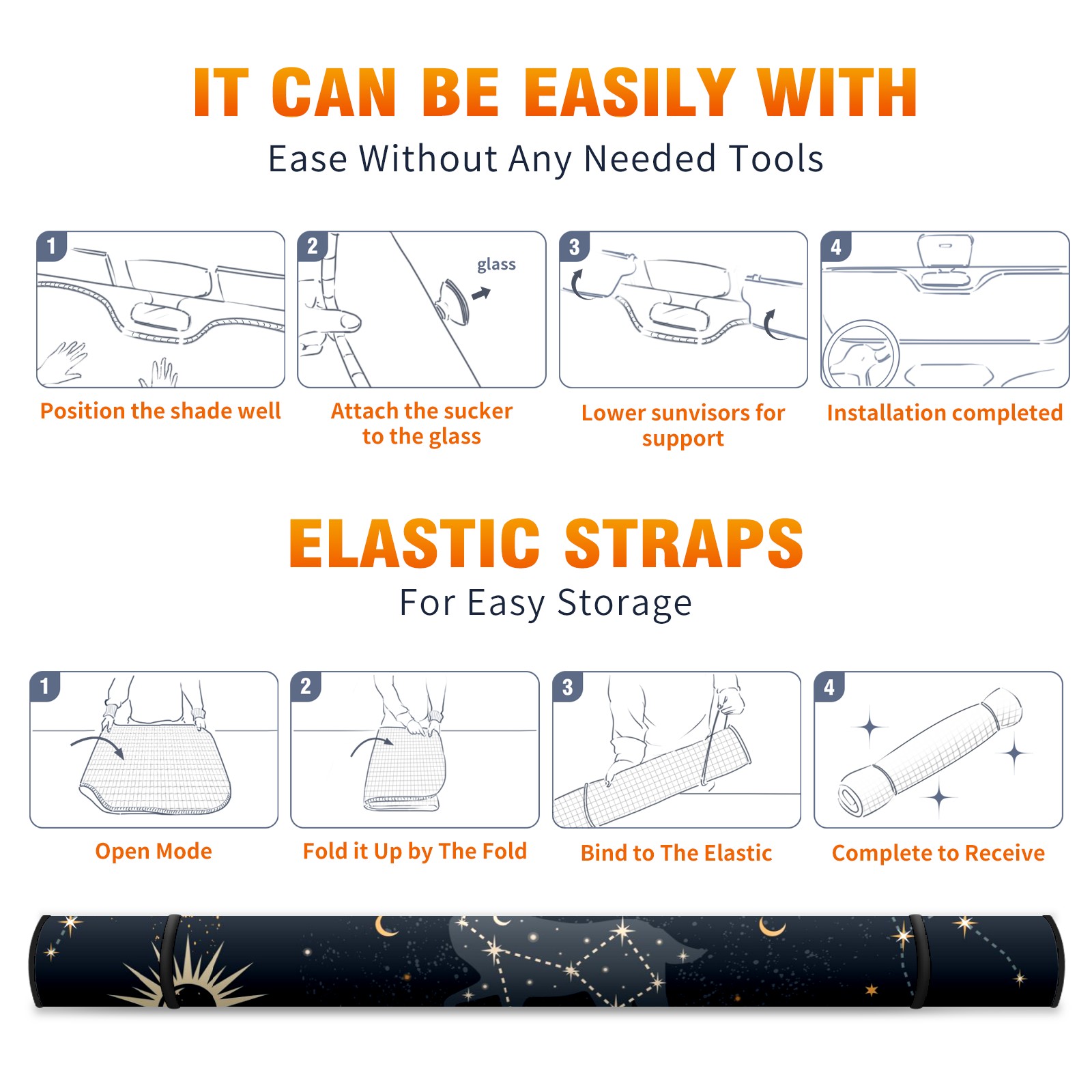 IT CAN BE EASILY WITH
Ease Without Any Needed Tools

1
Position the shade well

2
glass
Attach the sucker to the glass

3
Lower sunvisors for support

4
Installation completed

ELASTIC STRAPS
For Easy Storage

1
Open Mode

2
Fold it Up by The Fold

3
Bind to The Elastic

4
Complete to Receive