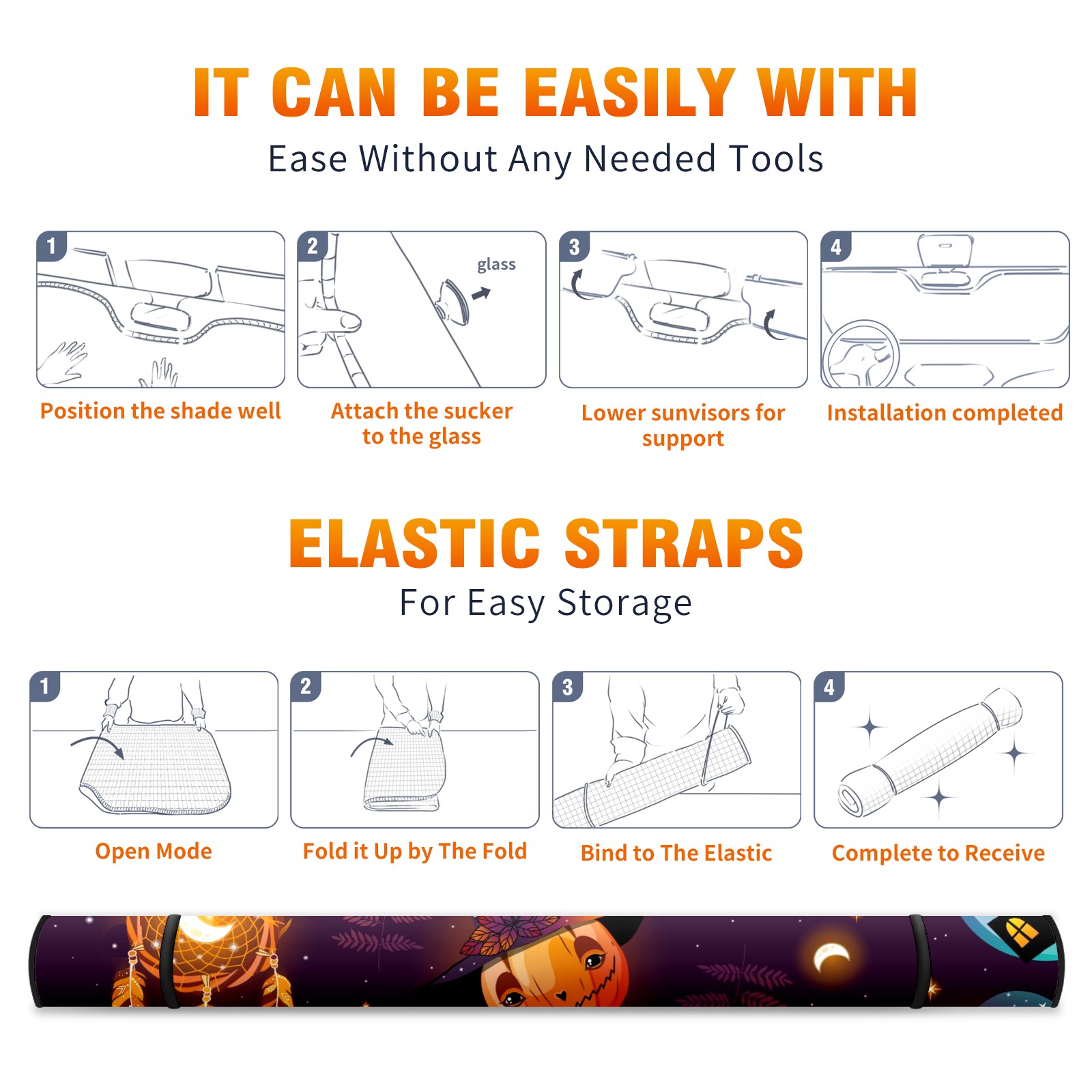 IT CAN BE EASILY WITH
Ease Without Any Needed Tools

1
Position the shade well

2
glass
Attach the sucker to the glass

3
Lower sunvisors for support

4
Installation completed

ELASTIC STRAPS
For Easy Storage

1
Open Mode

2
Fold it Up by The Fold

3
Bind to The Elastic

4
Complete to Receive