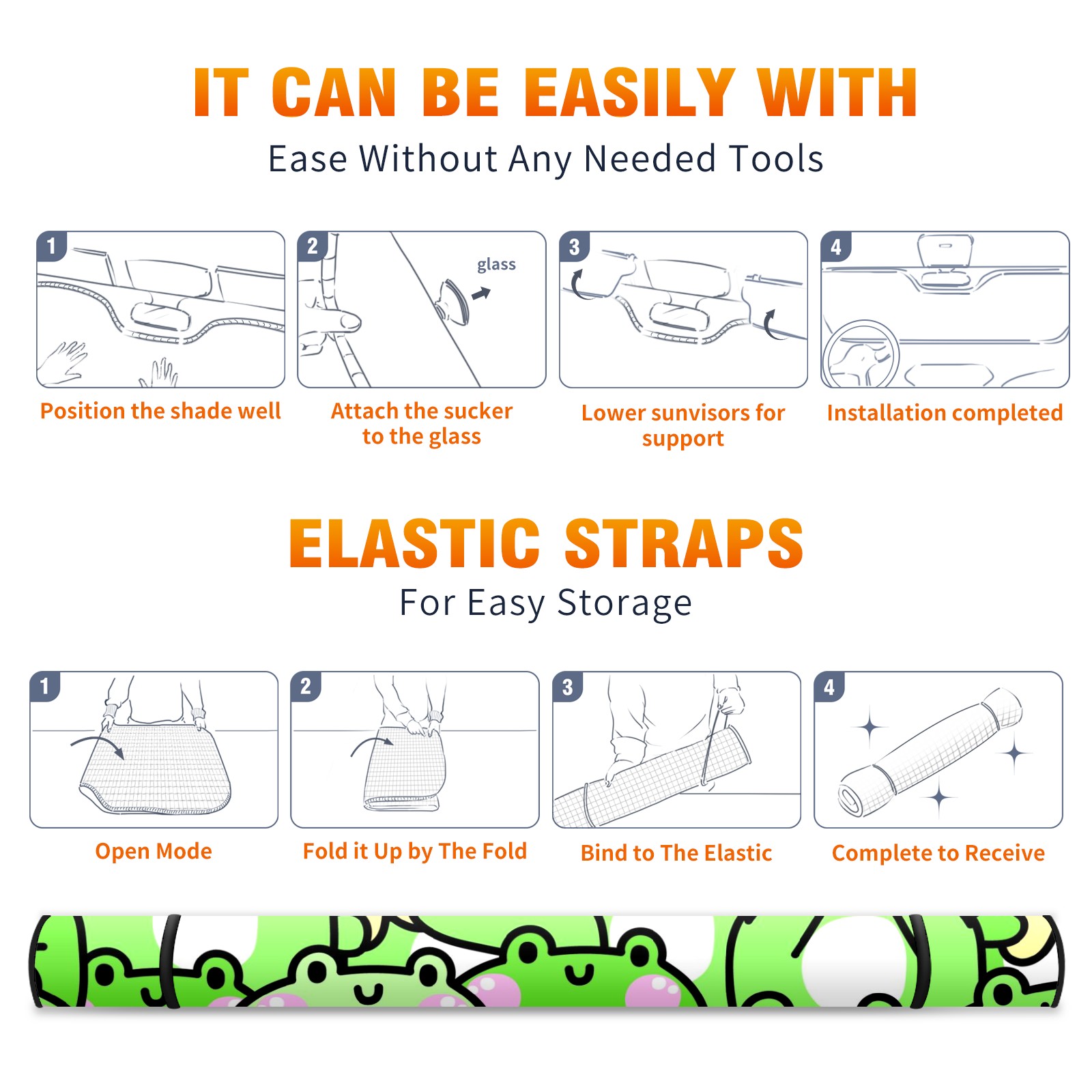 IT CAN BE EASILY WITH

Ease Without Any Needed Tools

1

Position the shade well

2

glass

Attach the sucker to the glass

3

Lower sunvisors for support

4

Installation completed

ELASTIC STRAPS

For Easy Storage

1

Open Mode

2

Fold it Up by The Fold

3

Bind to The Elastic

4

Complete to Receive