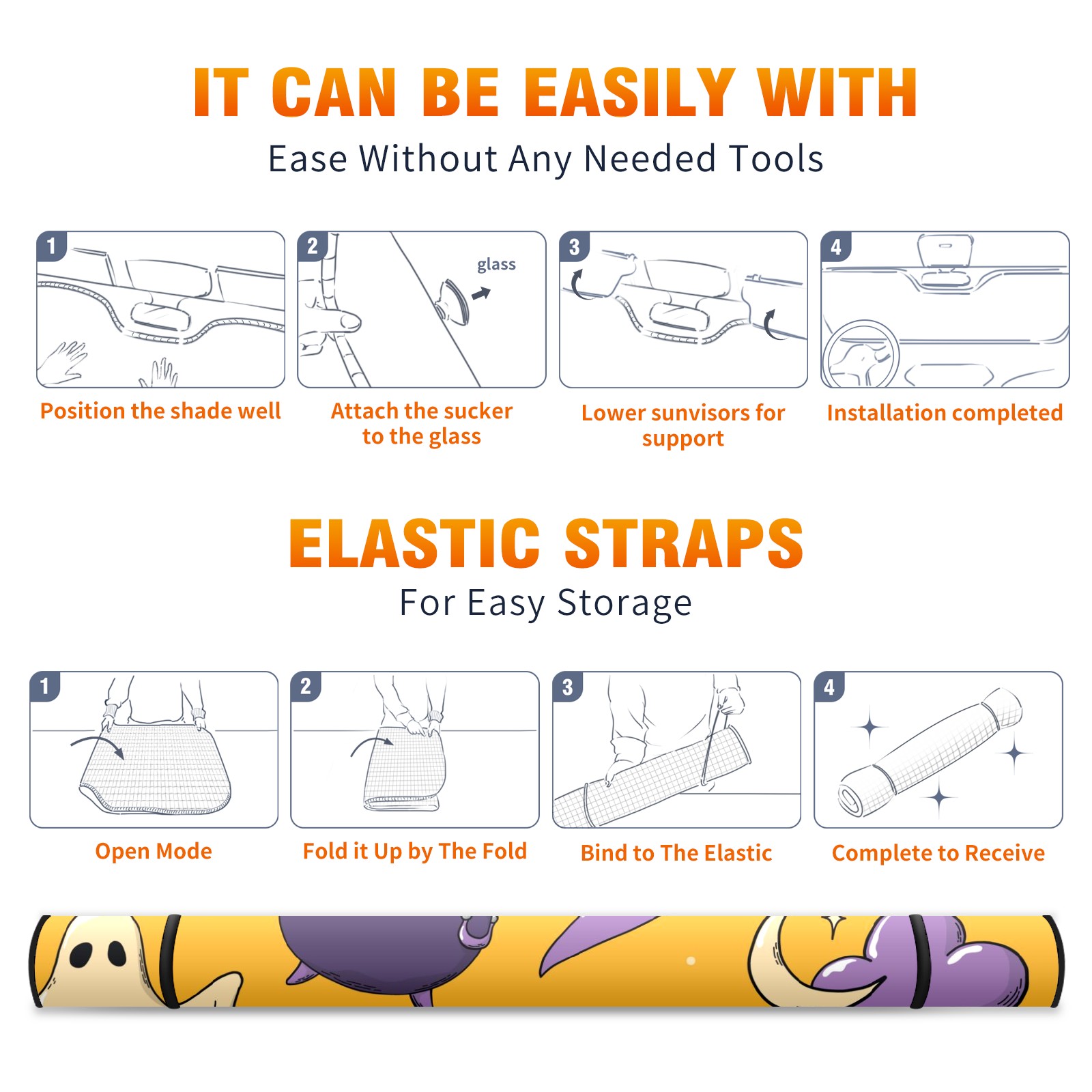 IT CAN BE EASILY WITH
Ease Without Any Needed Tools

1
Position the shade well

2
glass
Attach the sucker to the glass

3
Lower sunvisors for support

4
Installation completed

ELASTIC STRAPS
For Easy Storage

1
Open Mode

2
Fold it Up by The Fold

3
Bind to The Elastic

4
Complete to Receive