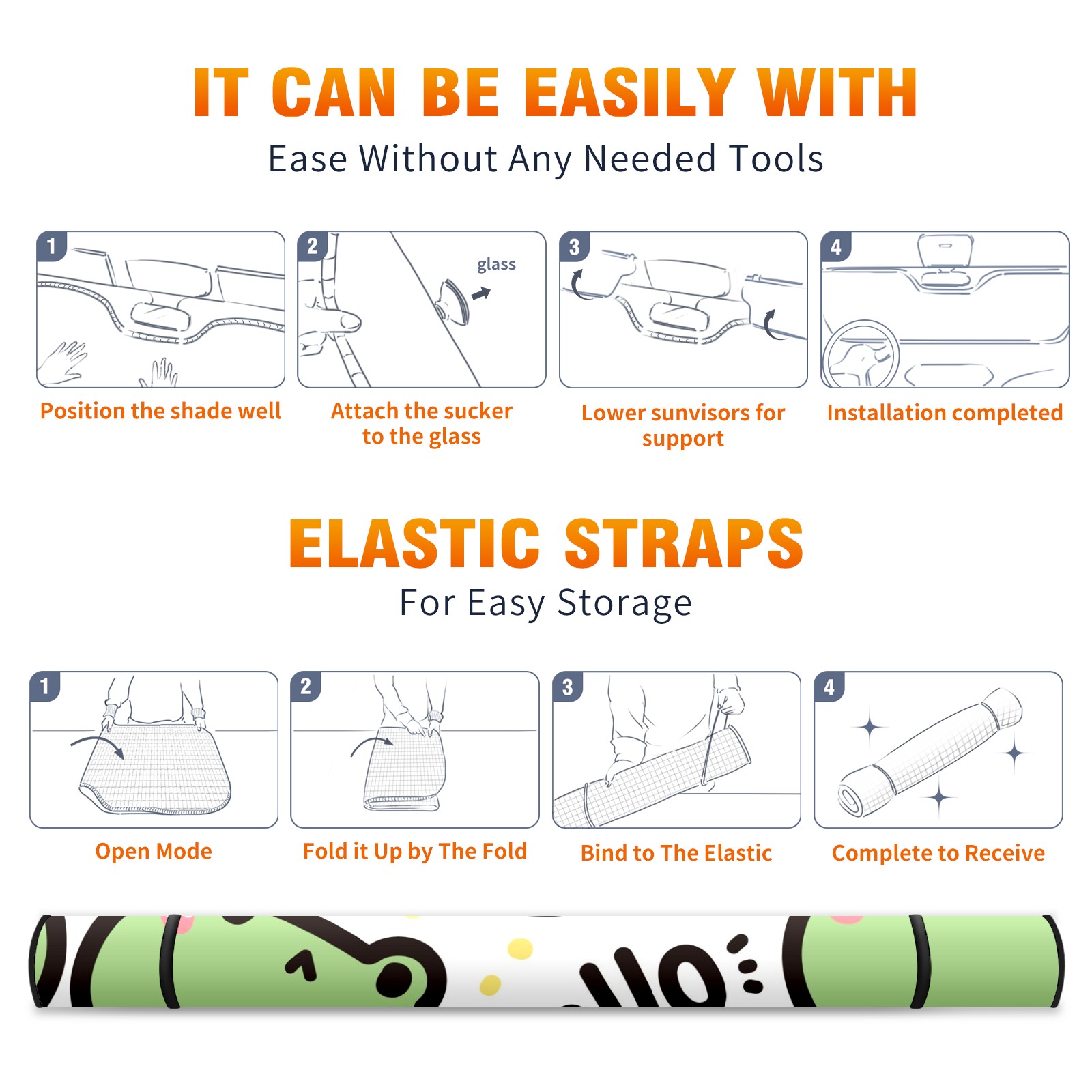 IT CAN BE EASILY WITH

Ease Without Any Needed Tools

1

Position the shade well

2

glass

Attach the sucker to the glass

3

Lower sunvisors for support

4

Installation completed

ELASTIC STRAPS

For Easy Storage

1

Open Mode

2

Fold it Up by The Fold

3

Bind to The Elastic

4

Complete to Receive