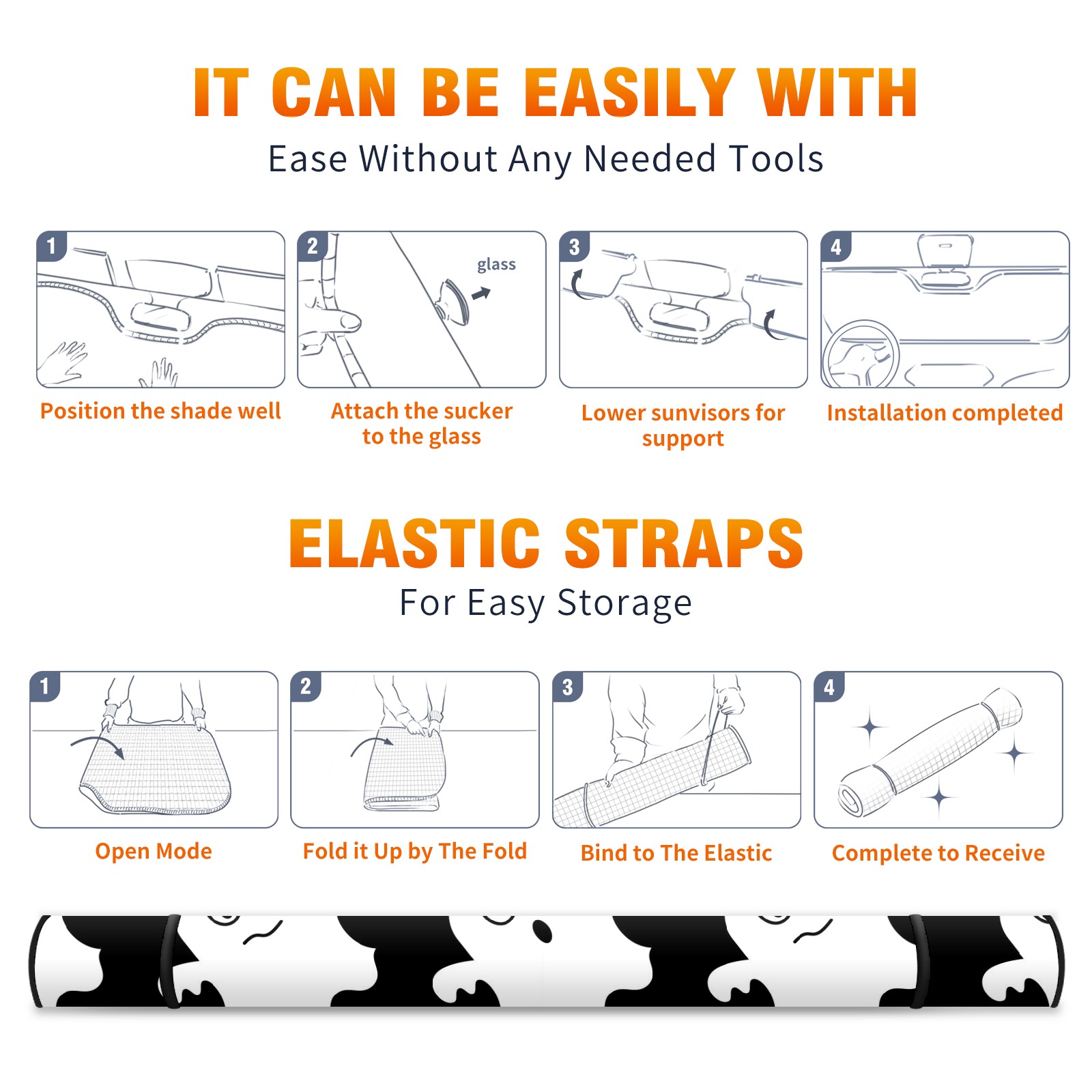 IT CAN BE EASILY WITH

Ease Without Any Needed Tools

1

Position the shade well

2

glass

Attach the sucker to the glass

3

Lower sunvisors for support

4

Installation completed

ELASTIC STRAPS

For Easy Storage

1

Open Mode

2

Fold it Up by The Fold

3

Bind to The Elastic

4

Complete to Receive