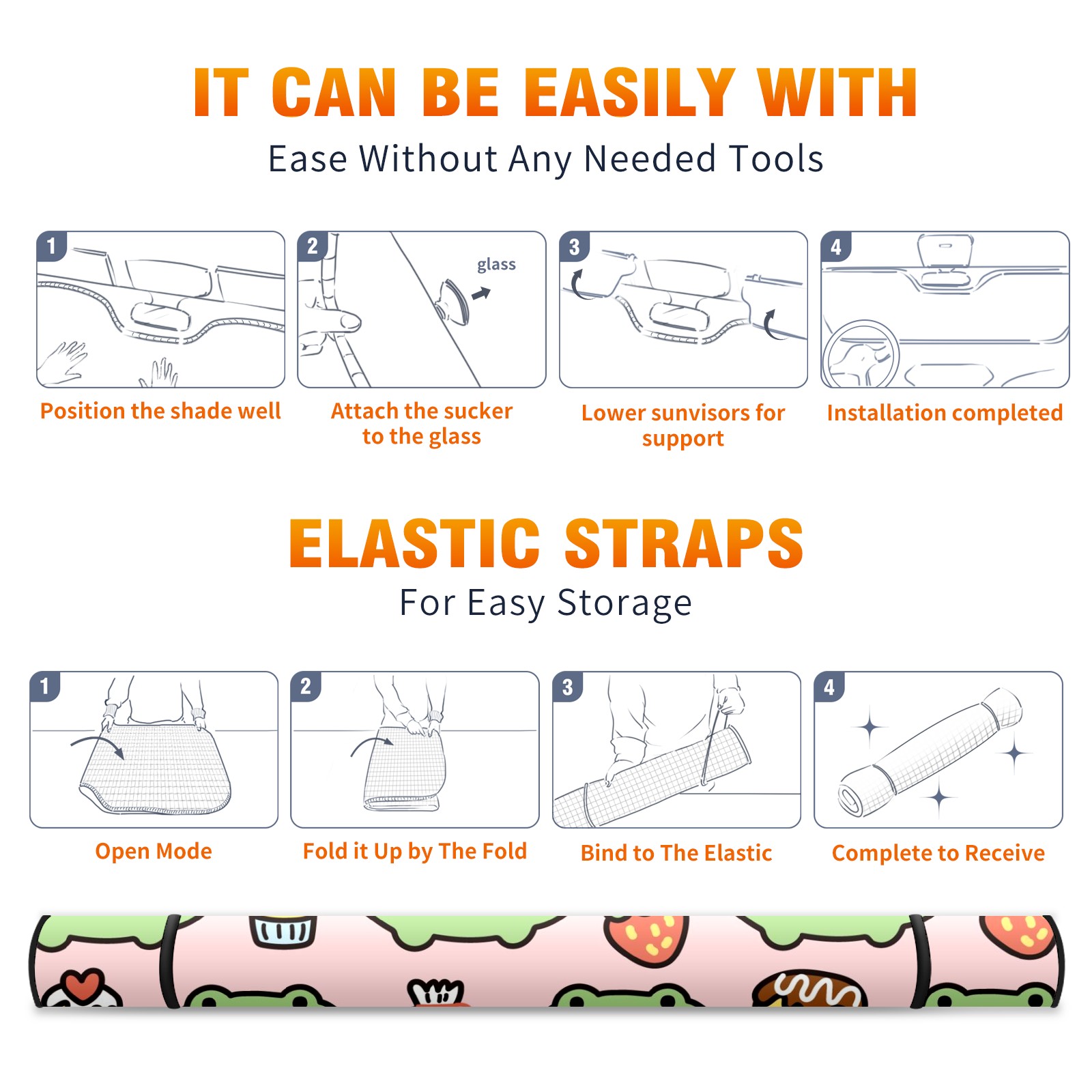 IT CAN BE EASILY WITH
Ease Without Any Needed Tools

1
Position the shade well

2
glass
Attach the sucker to the glass

3
Lower sunvisors for support

4
Installation completed

ELASTIC STRAPS
For Easy Storage

1
Open Mode

2
Fold it Up by The Fold

3
Bind to The Elastic

4
Complete to Receive