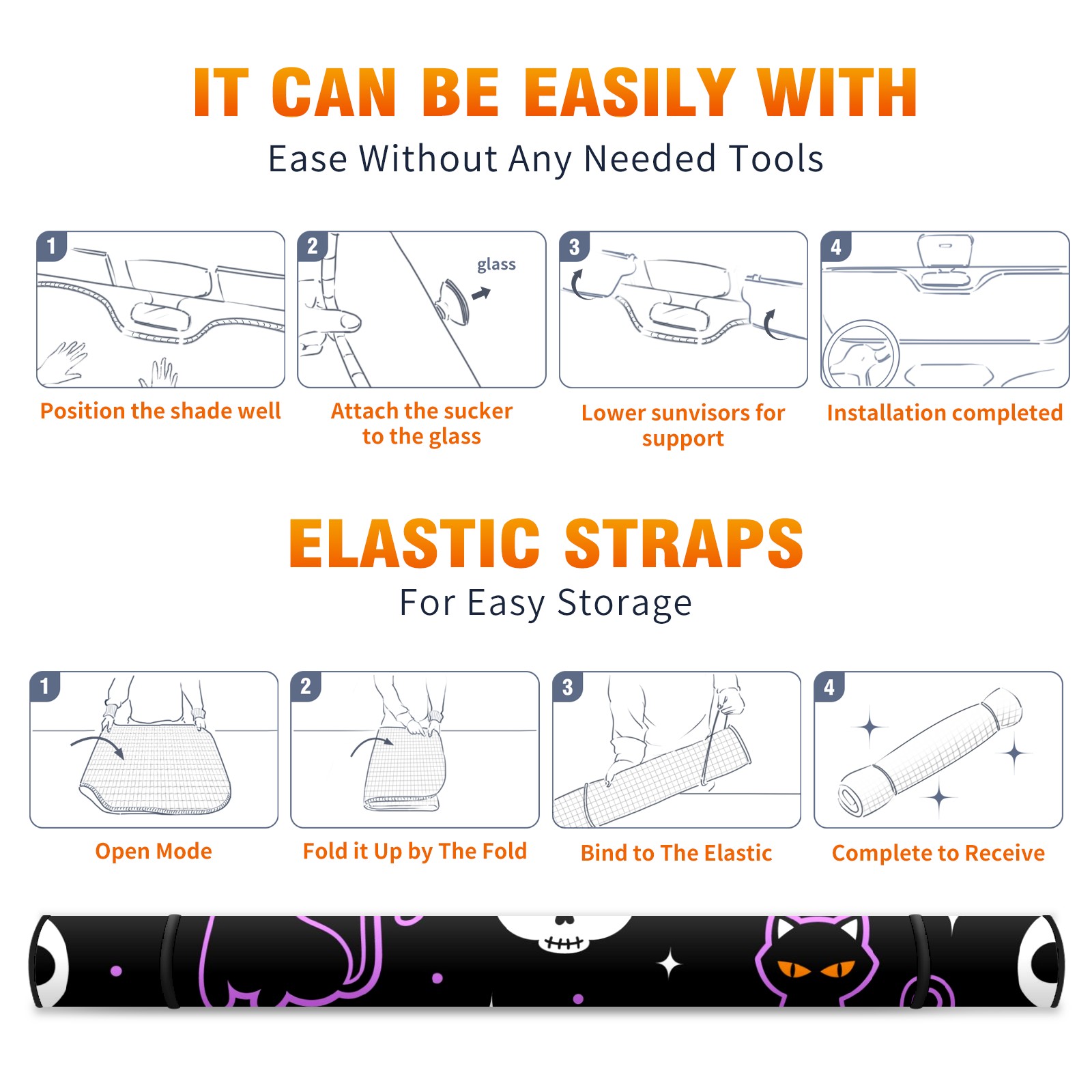 IT CAN BE EASILY WITH
Ease Without Any Needed Tools

1
Position the shade well

2
glass
Attach the sucker to the glass

3
Lower sunvisors for support

4
Installation completed

ELASTIC STRAPS
For Easy Storage

1
Open Mode

2
Fold it Up by The Fold

3
Bind to The Elastic

4
Complete to Receive