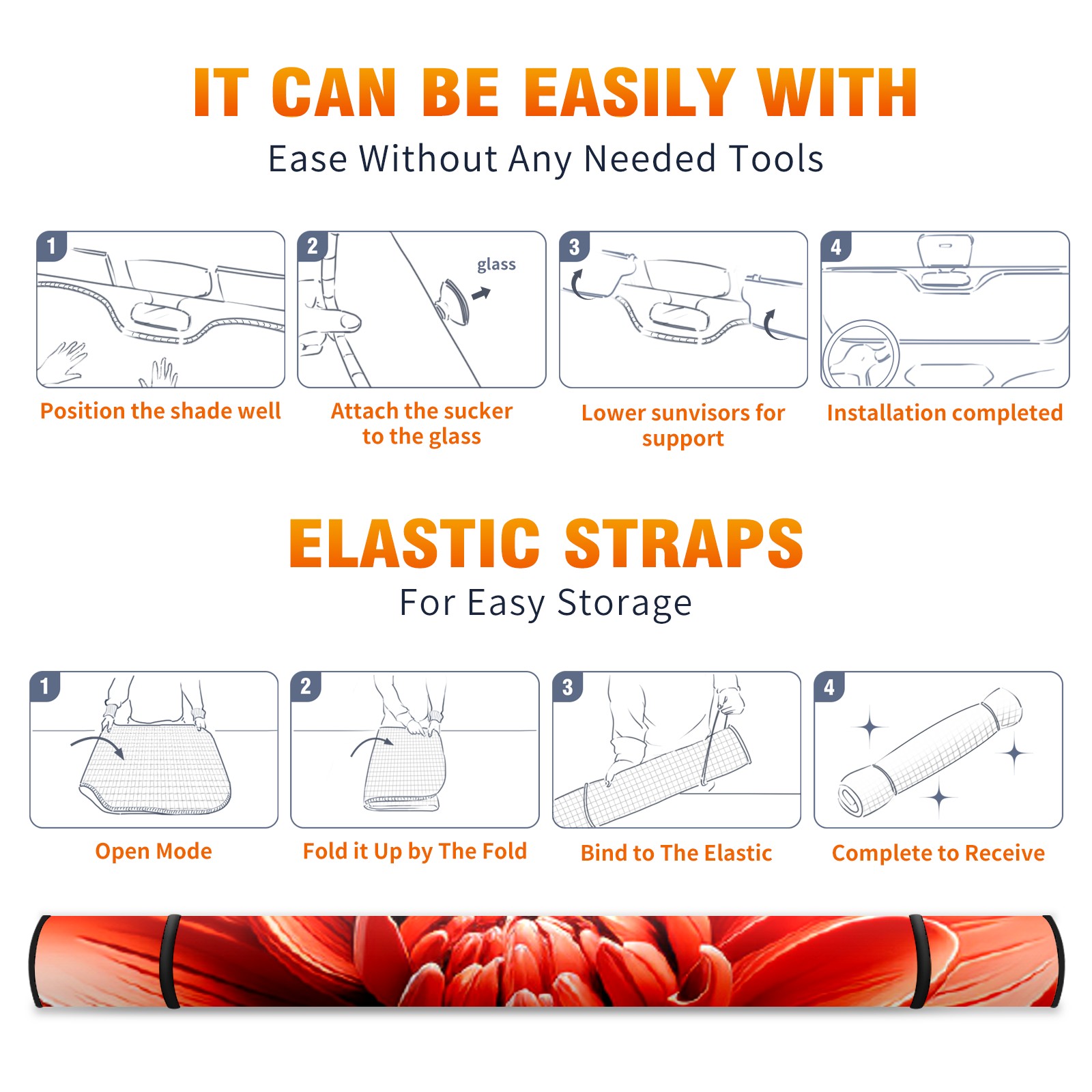 IT CAN BE EASILY WITH
Ease Without Any Needed Tools

1
Position the shade well

2
glass
Attach the sucker to the glass

3
Lower sunvisors for support

4
Installation completed

ELASTIC STRAPS
For Easy Storage

1
Open Mode

2
Fold it Up by The Fold

3
Bind to The Elastic

4
Complete to Receive