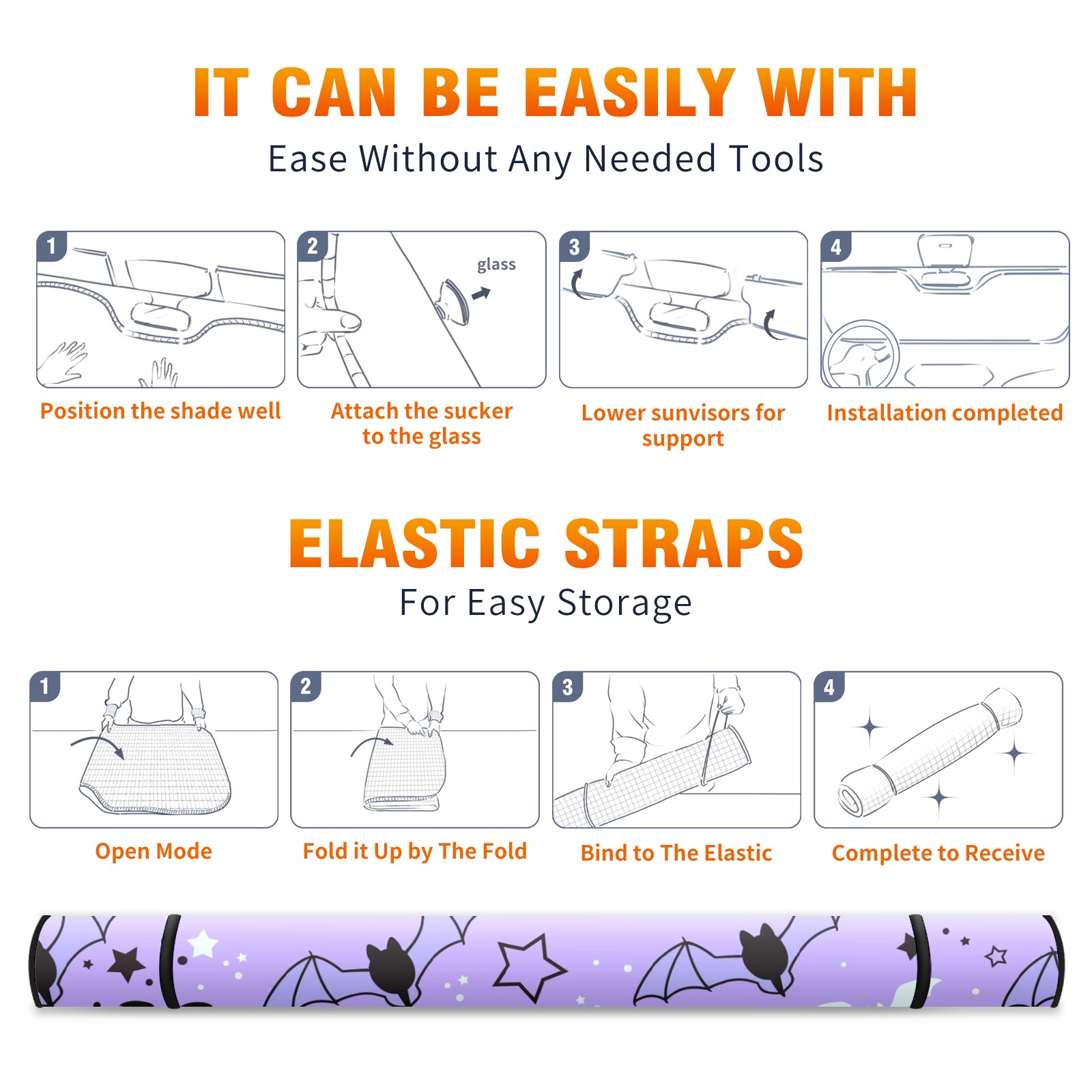 IT CAN BE EASILY WITH
Ease Without Any Needed Tools

1
Position the shade well

2
glass
Attach the sucker to the glass

3
Lower sunvisors for support

4
Installation completed

ELASTIC STRAPS
For Easy Storage

1
Open Mode

2
Fold it Up by The Fold

3
Bind to The Elastic

4
Complete to Receive