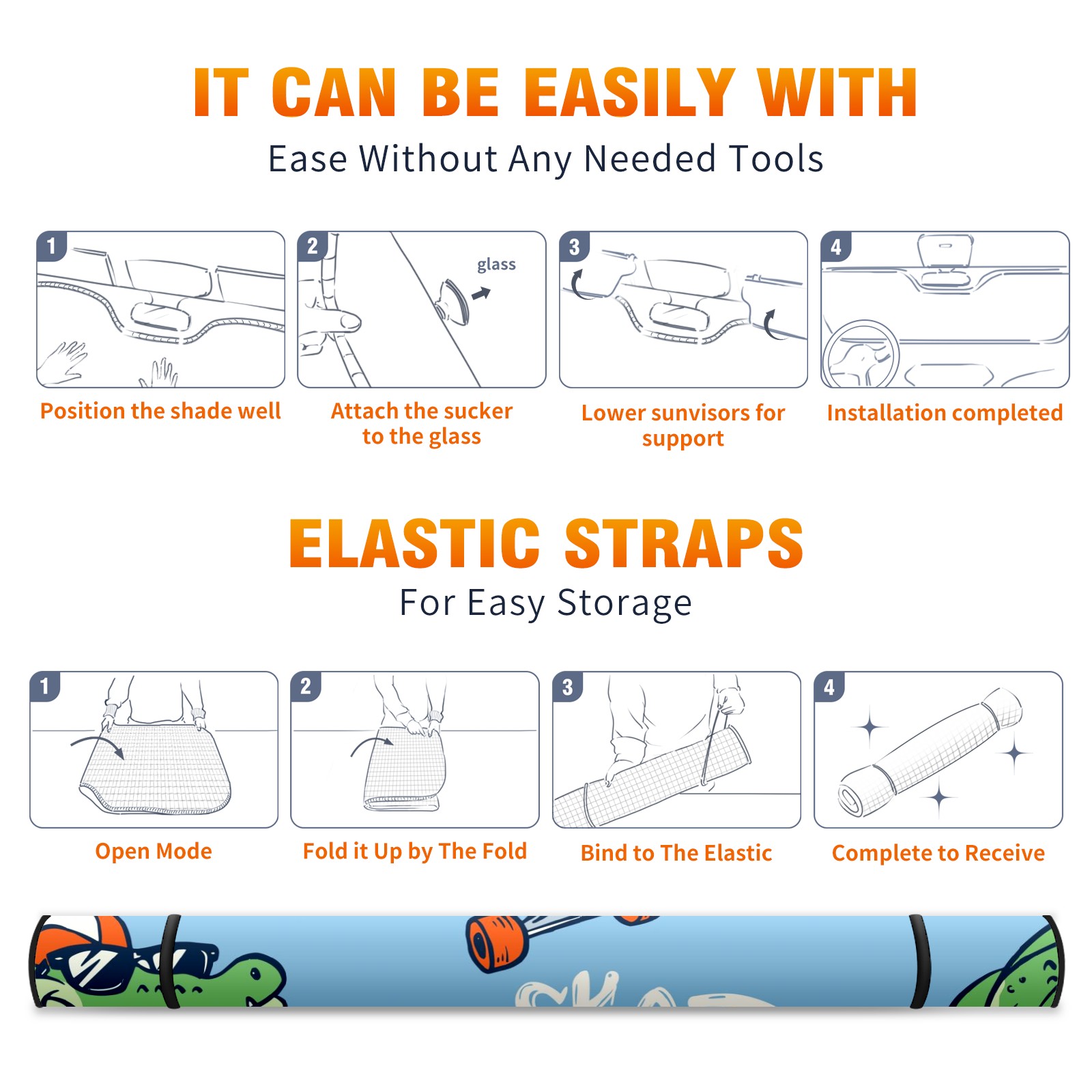 IT CAN BE EASILY WITH

Ease Without Any Needed Tools

1

Position the shade well

2

glass

Attach the sucker to the glass

3

Lower sunvisors for support

4

Installation completed

ELASTIC STRAPS

For Easy Storage

1

Open Mode

2

Fold it Up by The Fold

3

Bind to The Elastic

4

Complete to Receive