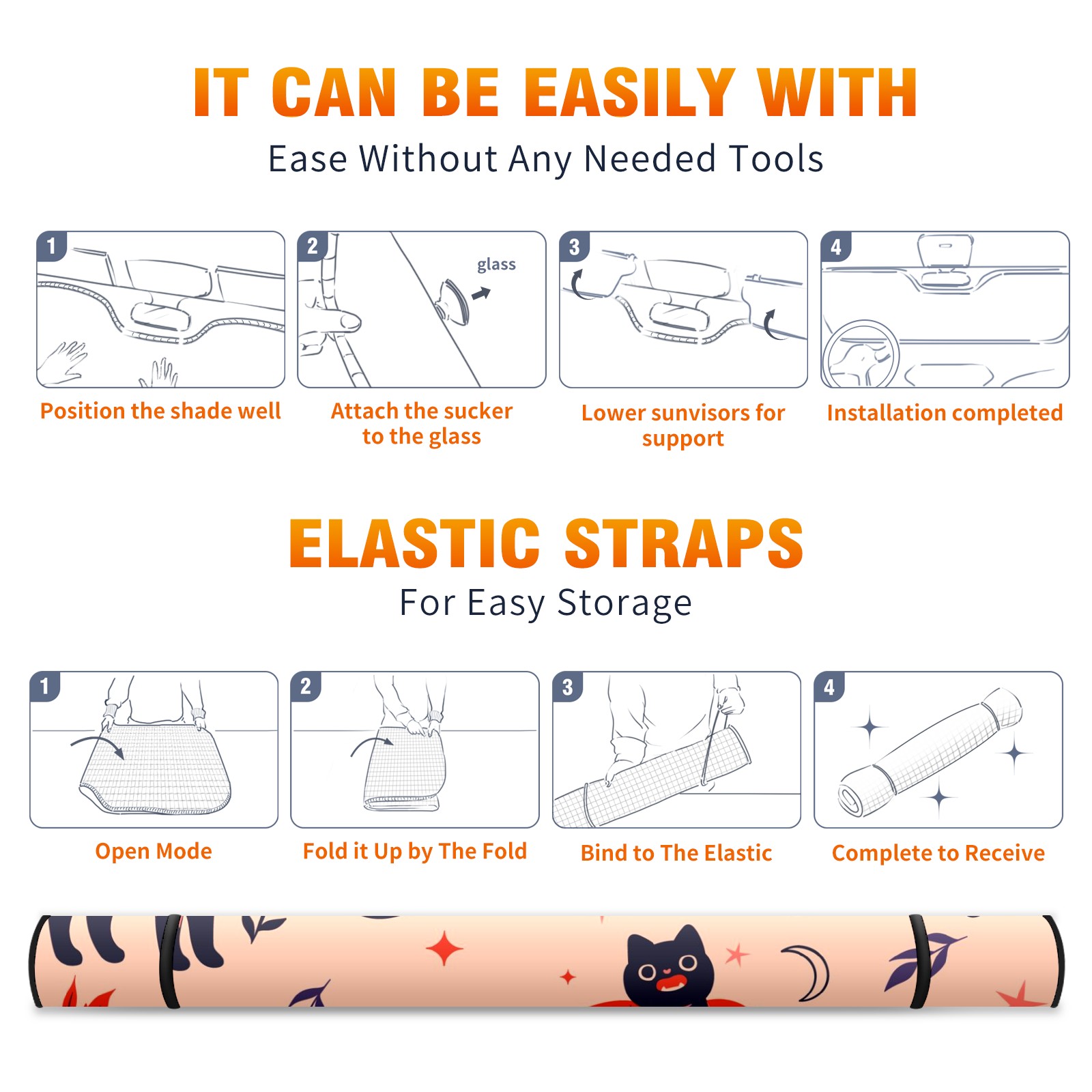 IT CAN BE EASILY WITH

Ease Without Any Needed Tools

1

Position the shade well

2

glass

Attach the sucker to the glass

3

Lower sunvisors for support

4

Installation completed

ELASTIC STRAPS

For Easy Storage

1

Open Mode

2

Fold it Up by The Fold

3

Bind to The Elastic

4

Complete to Receive