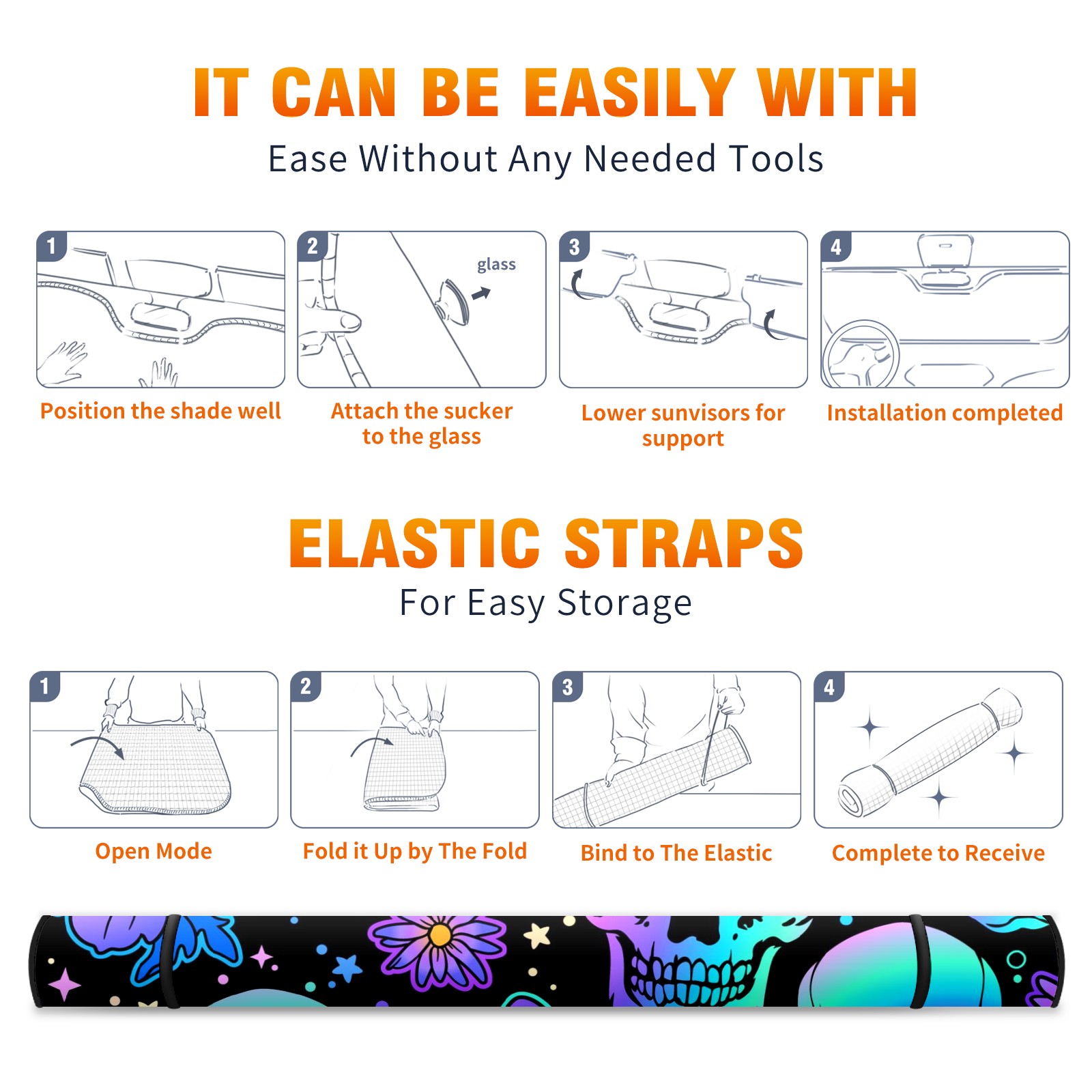 IT CAN BE EASILY WITH

Ease Without Any Needed Tools

1

Position the shade well

2

glass

Attach the sucker to the glass

3

Lower sunvisors for support

4

Installation completed

ELASTIC STRAPS

For Easy Storage

1

Open Mode

2

Fold it Up by The Fold

3

Bind to The Elastic

4

Complete to Receive