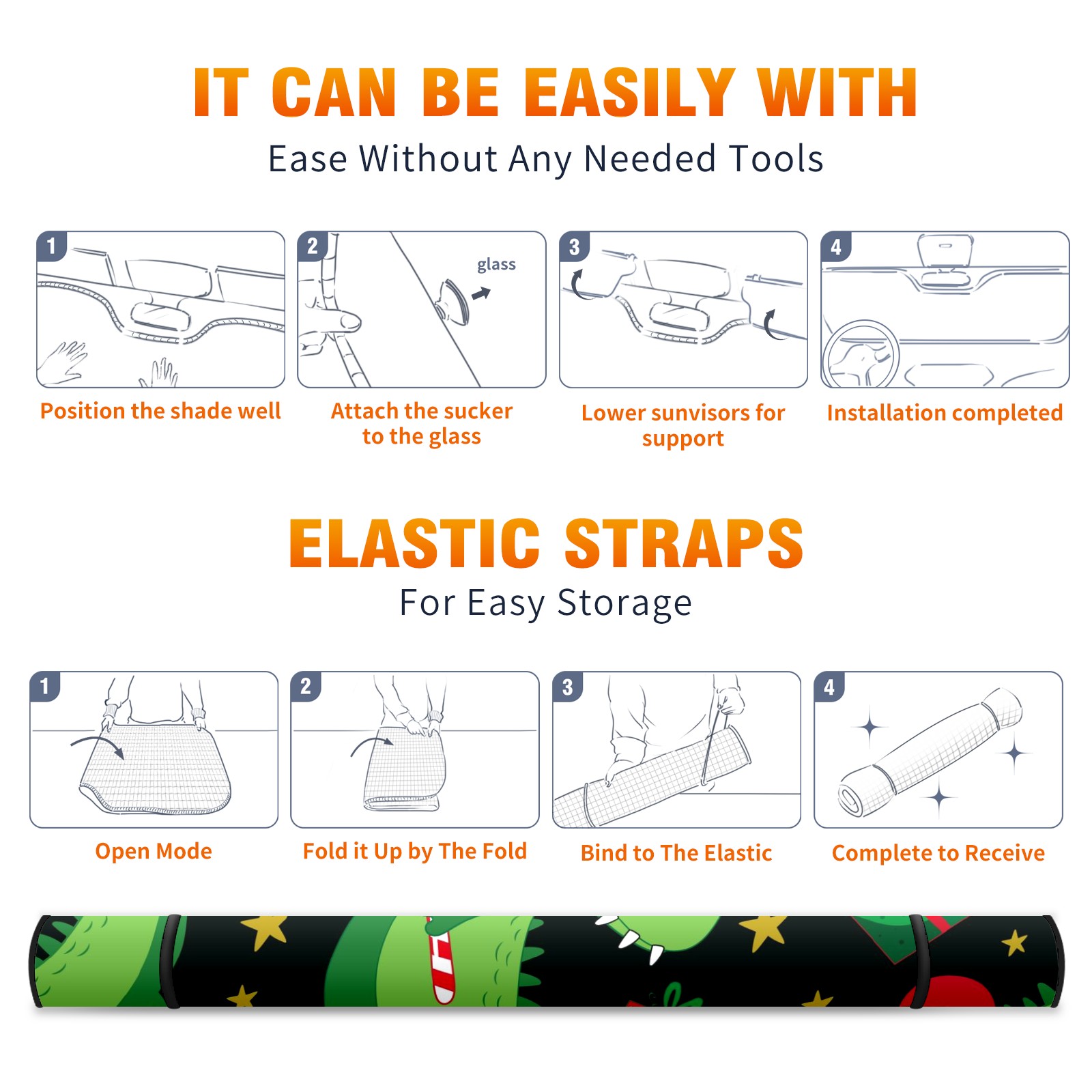 IT CAN BE EASILY WITH

Ease Without Any Needed Tools

1

Position the shade well

2

glass

Attach the sucker to the glass

3

Lower sunvisors for support

4

Installation completed

ELASTIC STRAPS

For Easy Storage

1

Open Mode

2

Fold it Up by The Fold

3

Bind to The Elastic

4

Complete to Receive