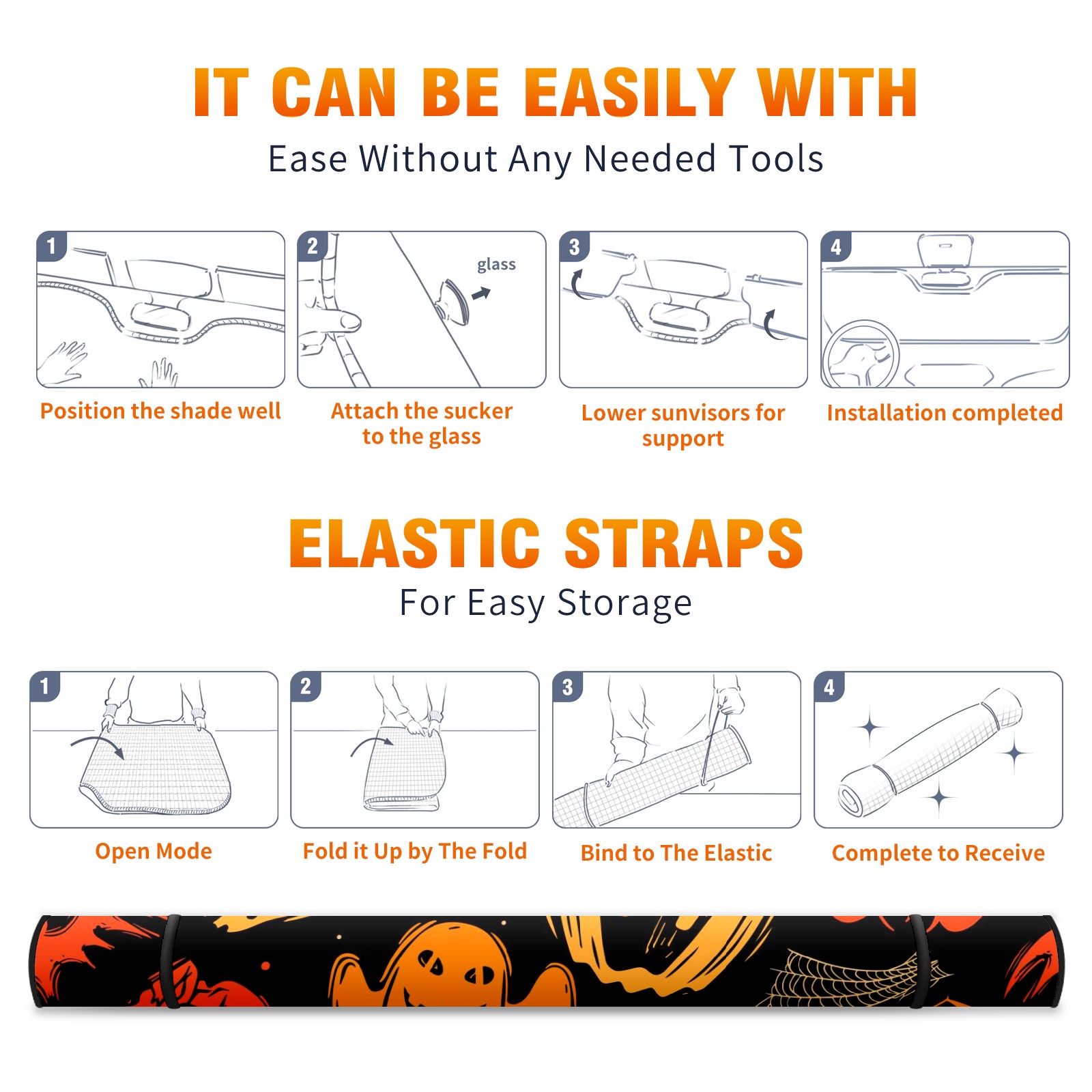 IT CAN BE EASILY WITH

Ease Without Any Needed Tools

1

Position the shade well

2

glass

Attach the sucker to the glass

3

Lower sunvisors for support

4

Installation completed

ELASTIC STRAPS

For Easy Storage

1

Open Mode

2

Fold it Up by The Fold

3

Bind to The Elastic

4

Complete to Receive