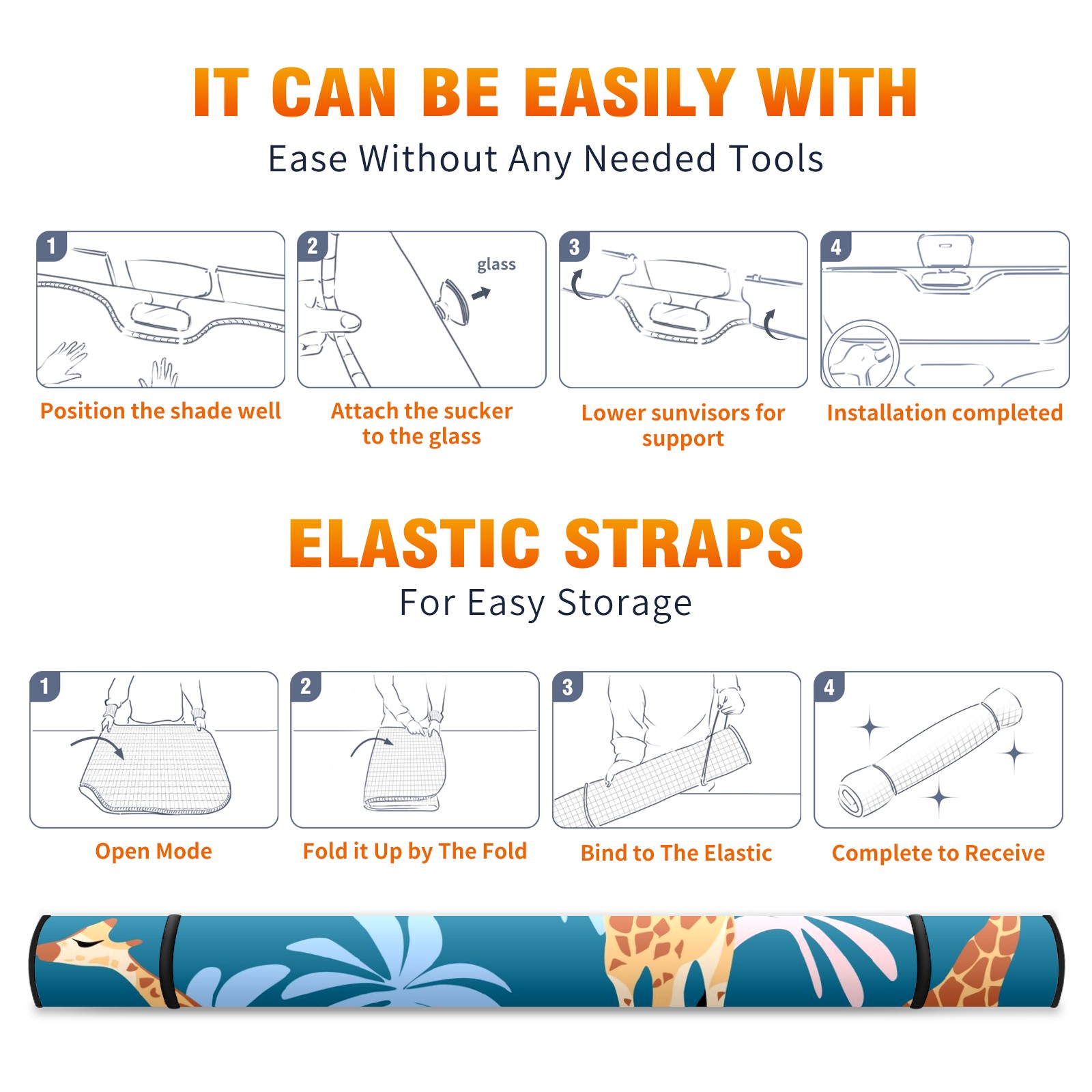 IT CAN BE EASILY WITH
Ease Without Any Needed Tools

1
Position the shade well

2
glass
Attach the sucker to the glass

3
Lower sunvisors for support

4
Installation completed

ELASTIC STRAPS
For Easy Storage

1
Open Mode

2
Fold it Up by The Fold

3
Bind to The Elastic

4
Complete to Receive