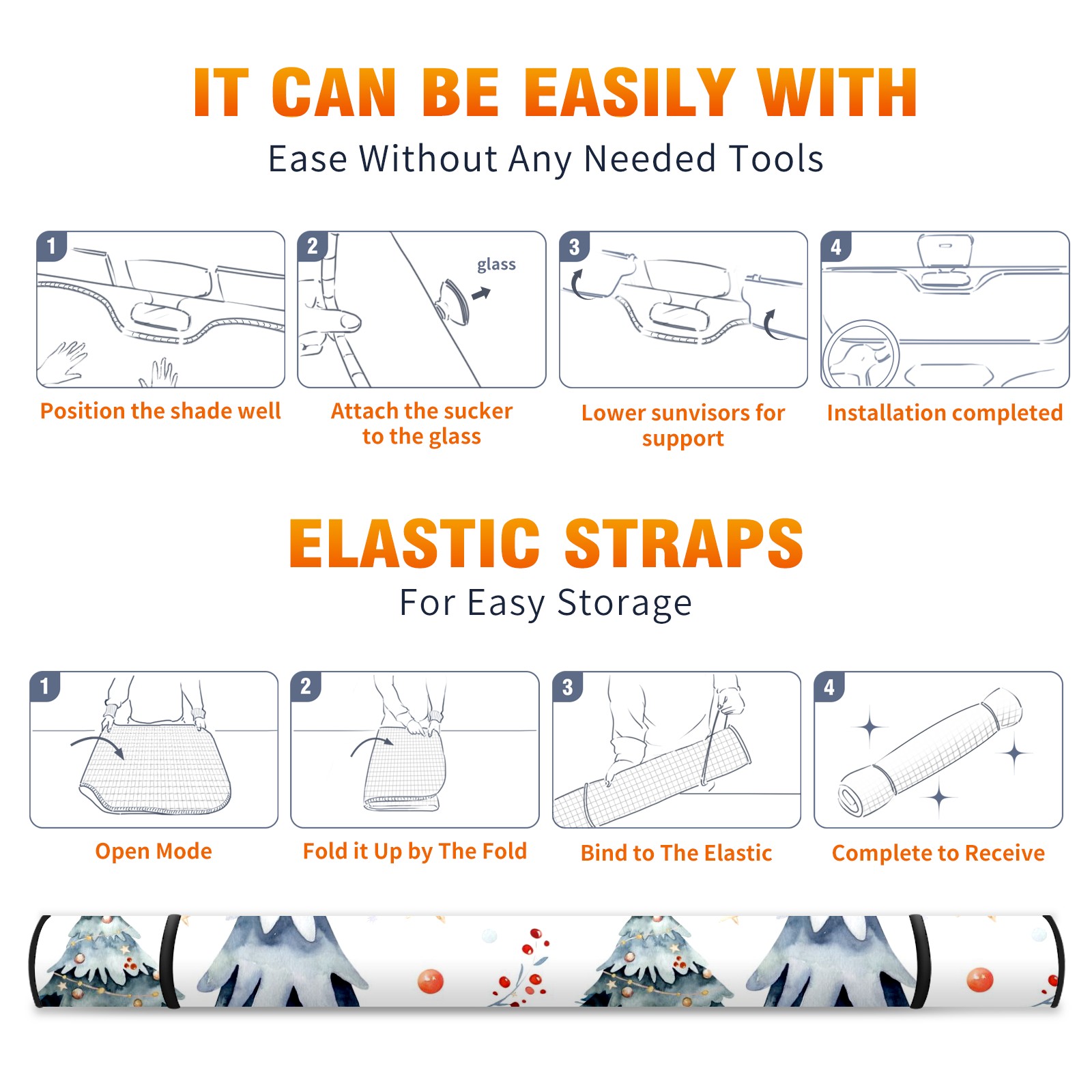 IT CAN BE EASILY WITH
Ease Without Any Needed Tools

1

Position the shade well

2
glass

Attach the sucker to the glass

3

Lower sunvisors for support

4

Installation completed

ELASTIC STRAPS
For Easy Storage

1

Open Mode

2

Fold it Up by The Fold

3

Bind to The Elastic

4

Complete to Receive