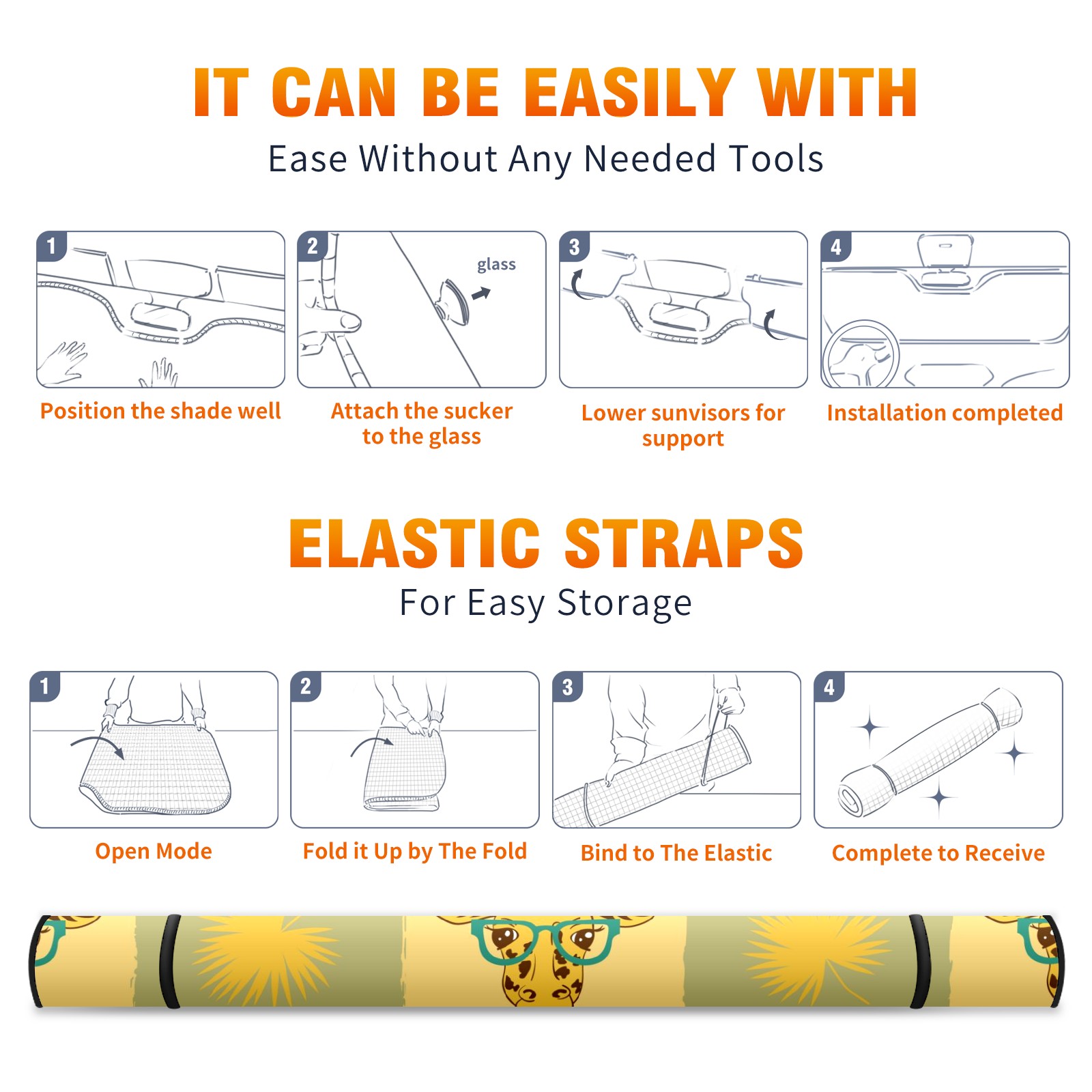 IT CAN BE EASILY WITH
Ease Without Any Needed Tools

1
Position the shade well

2
glass
Attach the sucker to the glass

3
Lower sunvisors for support

4
Installation completed

ELASTIC STRAPS
For Easy Storage

1
Open Mode

2
Fold it Up by The Fold

3
Bind to The Elastic

4
Complete to Receive