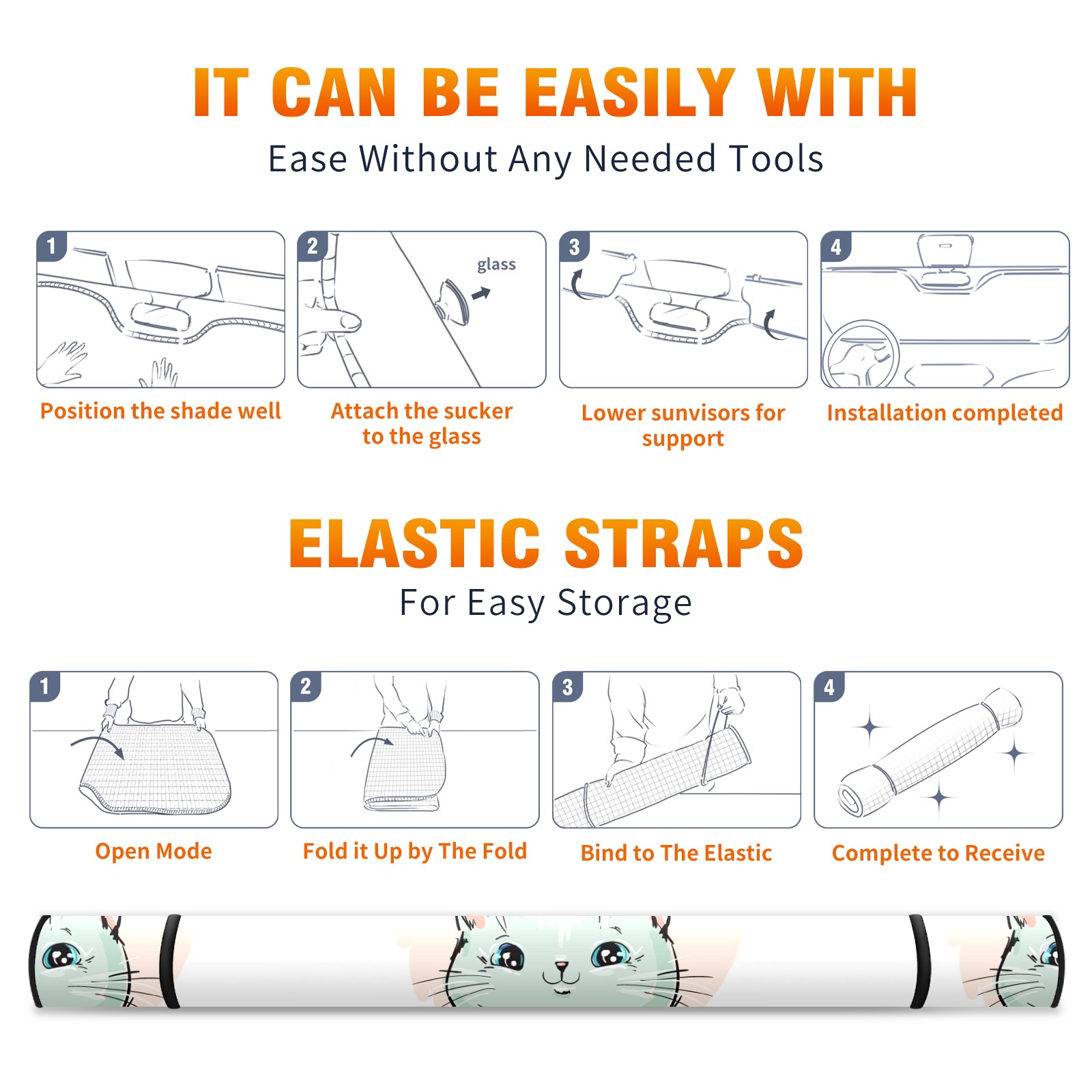 IT CAN BE EASILY WITH

Ease Without Any Needed Tools

1

Position the shade well

2

glass

Attach the sucker to the glass

3

Lower sunvisors for support

4

Installation completed

ELASTIC STRAPS

For Easy Storage

1

Open Mode

2

Fold it Up by The Fold

3

Bind to The Elastic

4

Complete to Receive