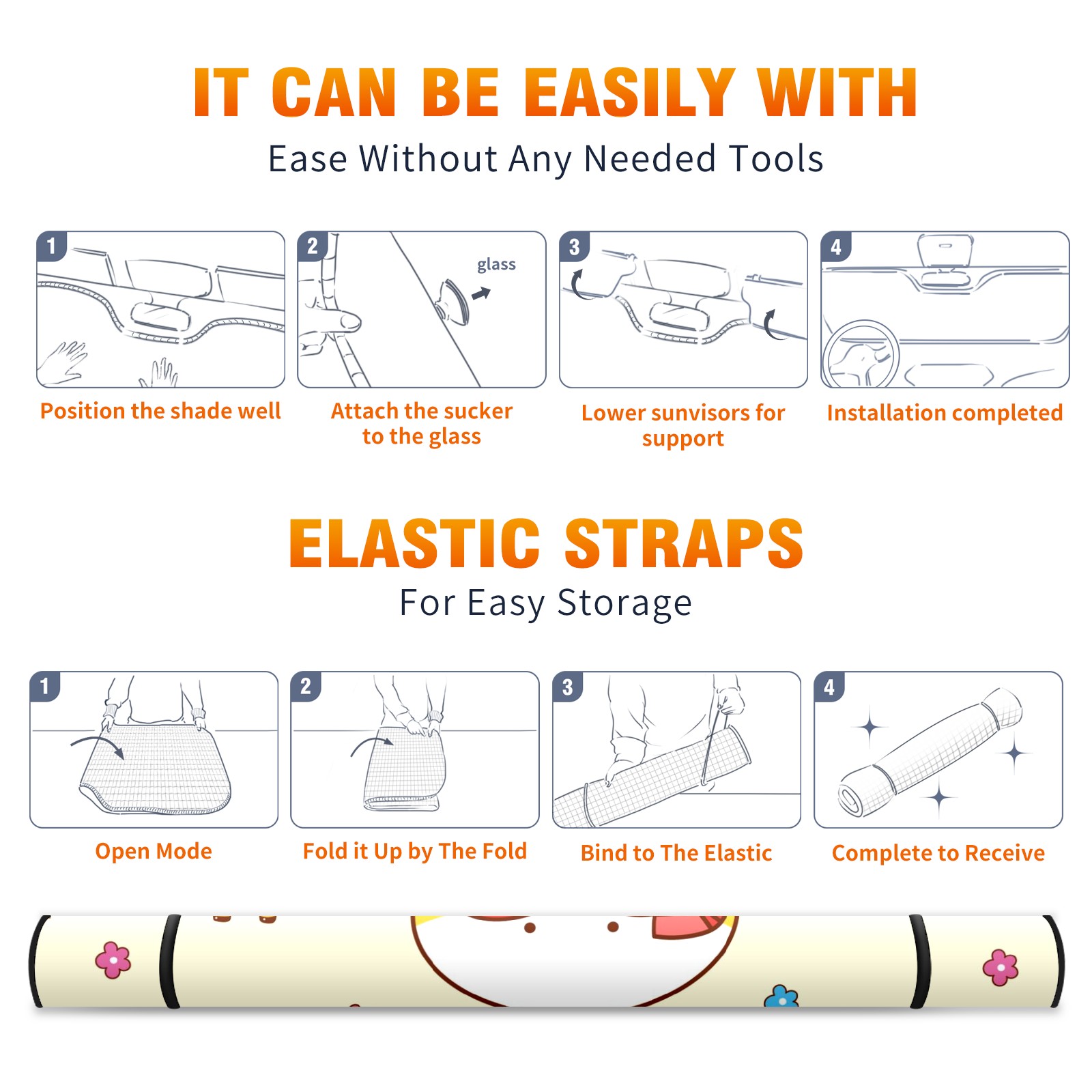 IT CAN BE EASILY WITH
Ease Without Any Needed Tools

1

Position the shade well

2

glass

Attach the sucker to the glass

3

Lower sunvisors for support

4

Installation completed

ELASTIC STRAPS
For Easy Storage

1

Open Mode

2

Fold it Up by The Fold

3

Bind to The Elastic

4

Complete to Receive