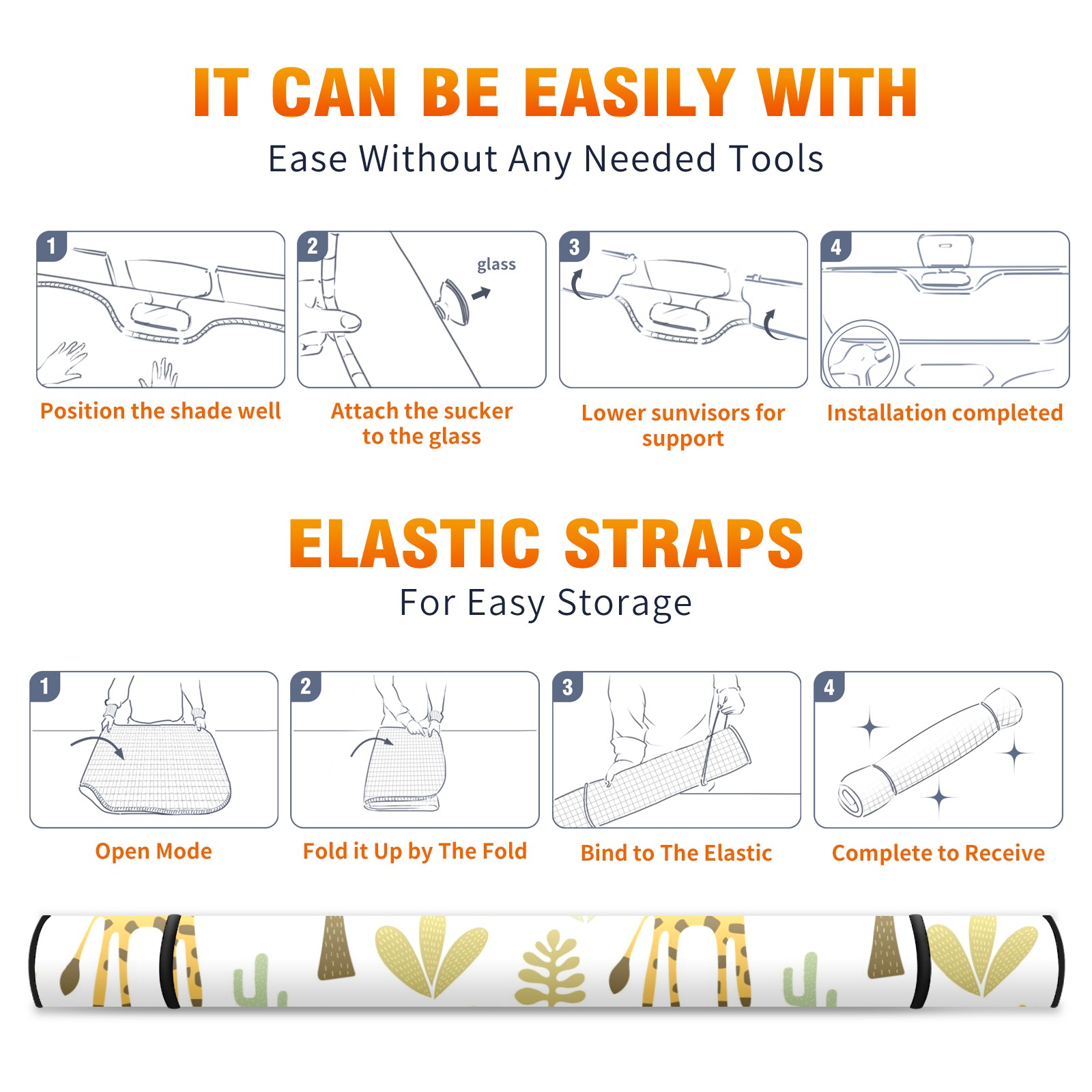 IT CAN BE EASILY WITH

Ease Without Any Needed Tools

1

Position the shade well

2

glass

Attach the sucker to the glass

3

Lower sunvisors for support

4

Installation completed

ELASTIC STRAPS

For Easy Storage

1

Open Mode

2

Fold it Up by The Fold

3

Bind to The Elastic

4

Complete to Receive