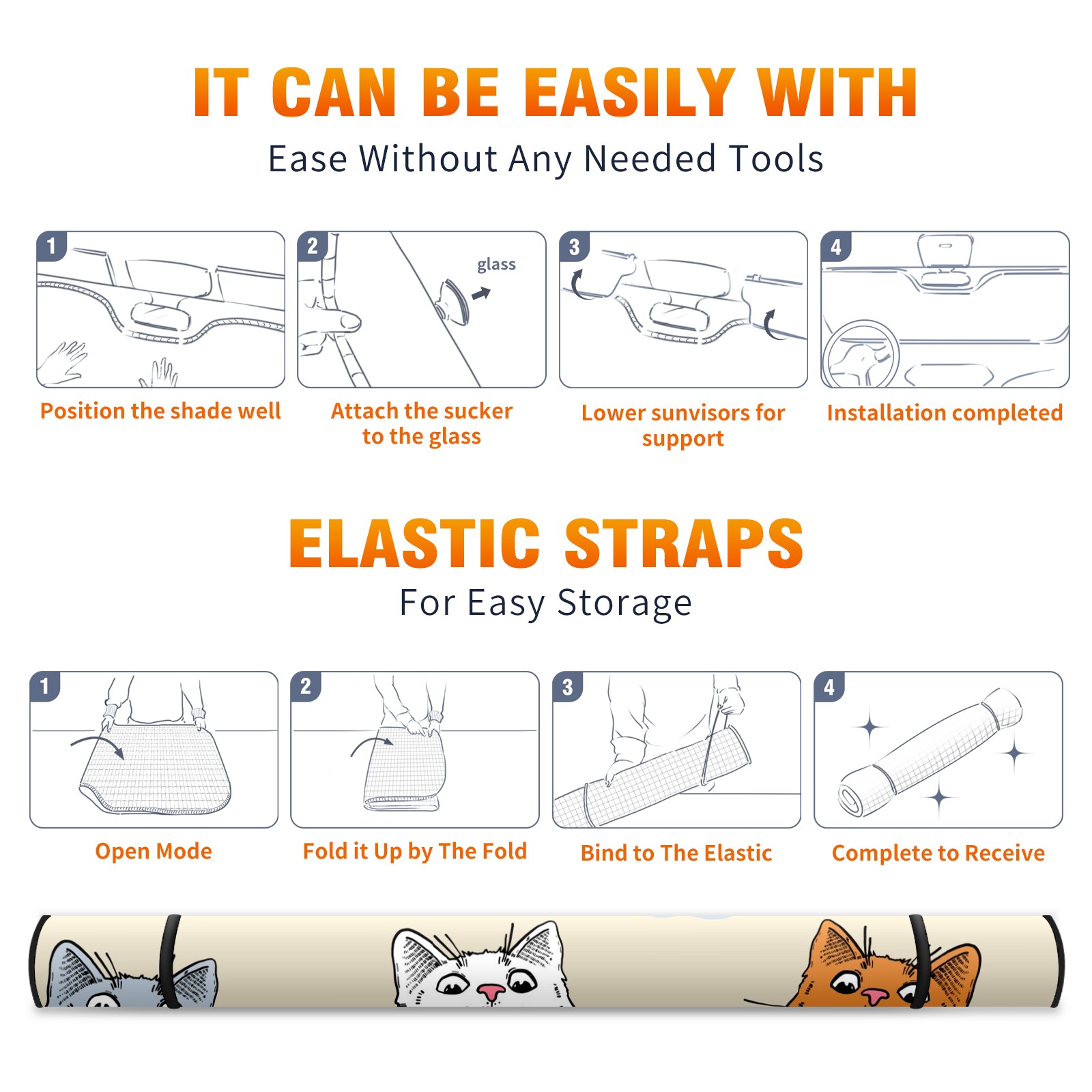 IT CAN BE EASILY WITH

Ease Without Any Needed Tools

1

Position the shade well

2

glass

Attach the sucker to the glass

3

Lower sunvisors for support

4

Installation completed

ELASTIC STRAPS

For Easy Storage

1

Open Mode

2

Fold it Up by The Fold

3

Bind to The Elastic

4

Complete to Receive