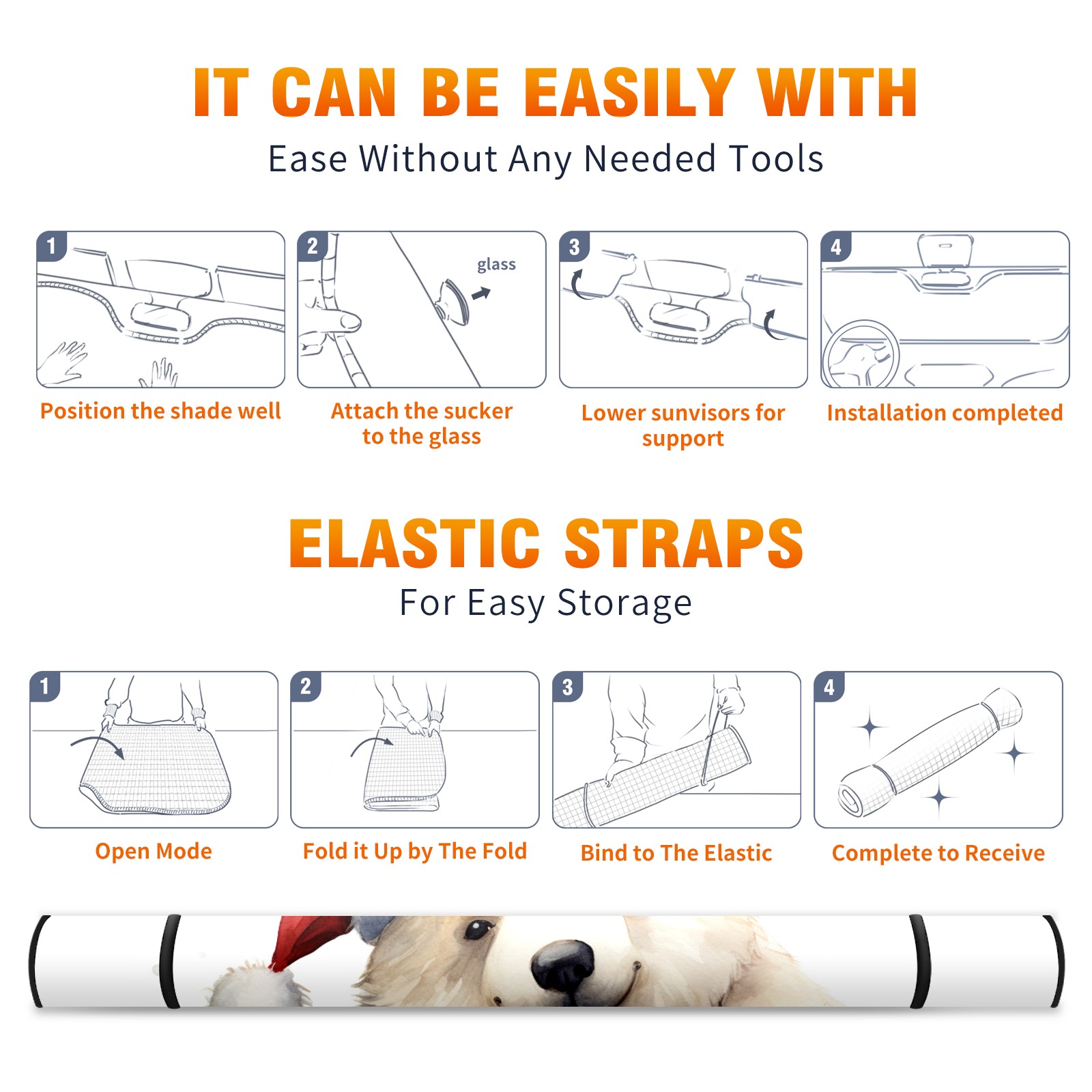 IT CAN BE EASILY WITH

Ease Without Any Needed Tools

1

Position the shade well

2

glass

Attach the sucker to the glass

3

Lower sunvisors for support

4

Installation completed

ELASTIC STRAPS

For Easy Storage

1

Open Mode

2

Fold it Up by The Fold

3

Bind to The Elastic

4

Complete to Receive