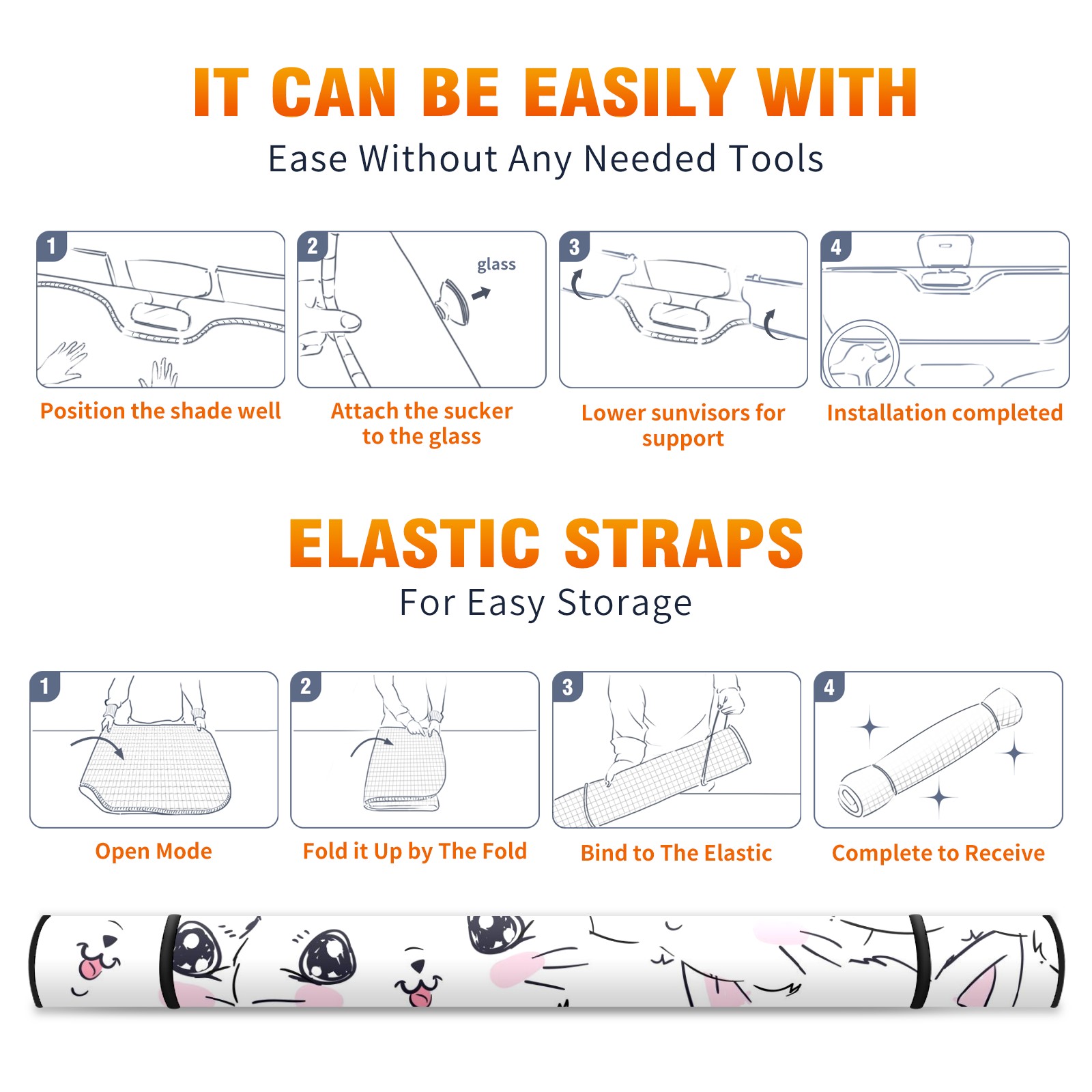 IT CAN BE EASILY WITH

Ease Without Any Needed Tools

1

Position the shade well

2

glass

Attach the sucker to the glass

3

Lower sunvisors for support

4

Installation completed

ELASTIC STRAPS

For Easy Storage

1

Open Mode

2

Fold it Up by The Fold

3

Bind to The Elastic

4

Complete to Receive