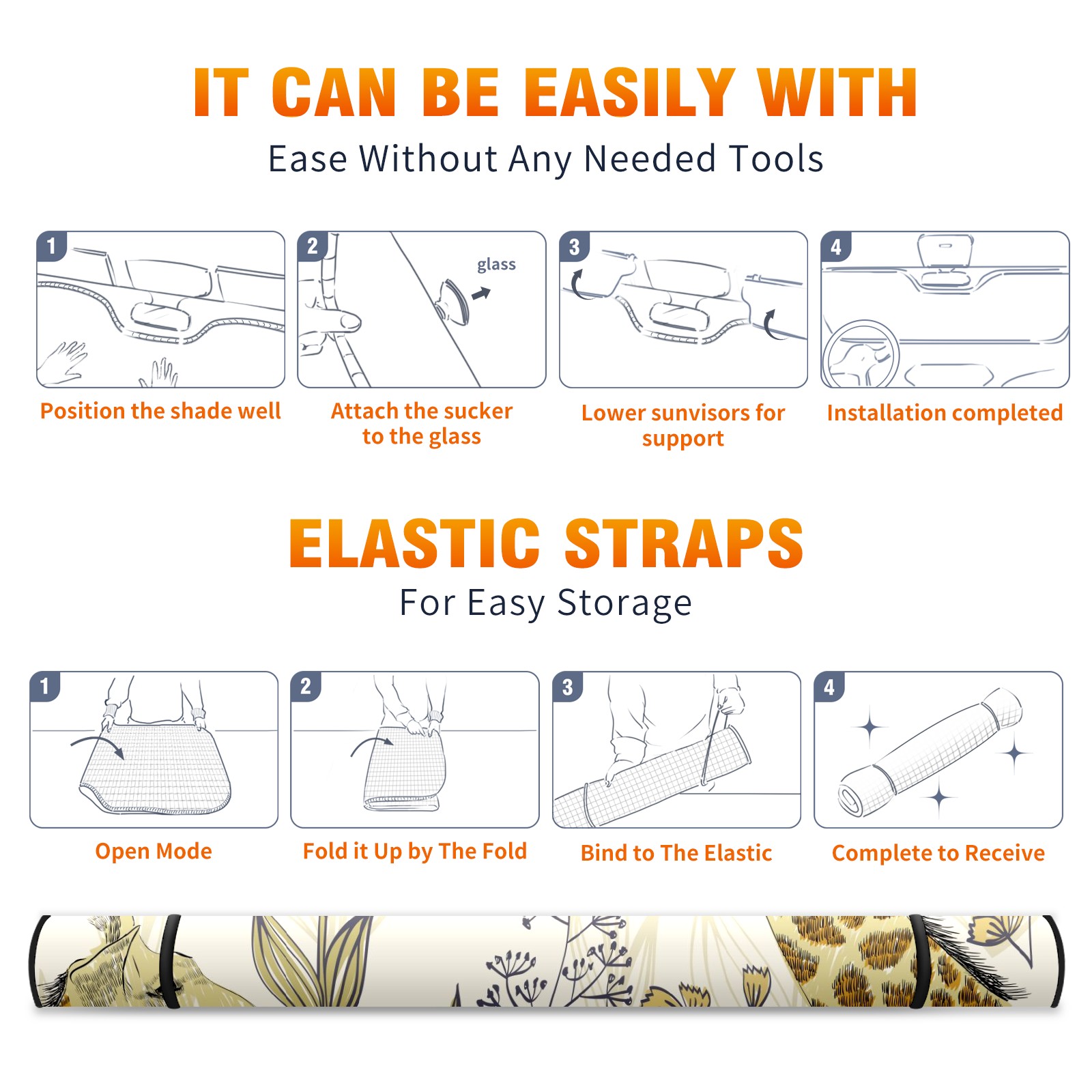 IT CAN BE EASILY WITH

Ease Without Any Needed Tools

1

Position the shade well

2

glass

Attach the sucker to the glass

3

Lower sunvisors for support

4

Installation completed

ELASTIC STRAPS

For Easy Storage

1

Open Mode

2

Fold it Up by The Fold

3

Bind to The Elastic

4

Complete to Receive