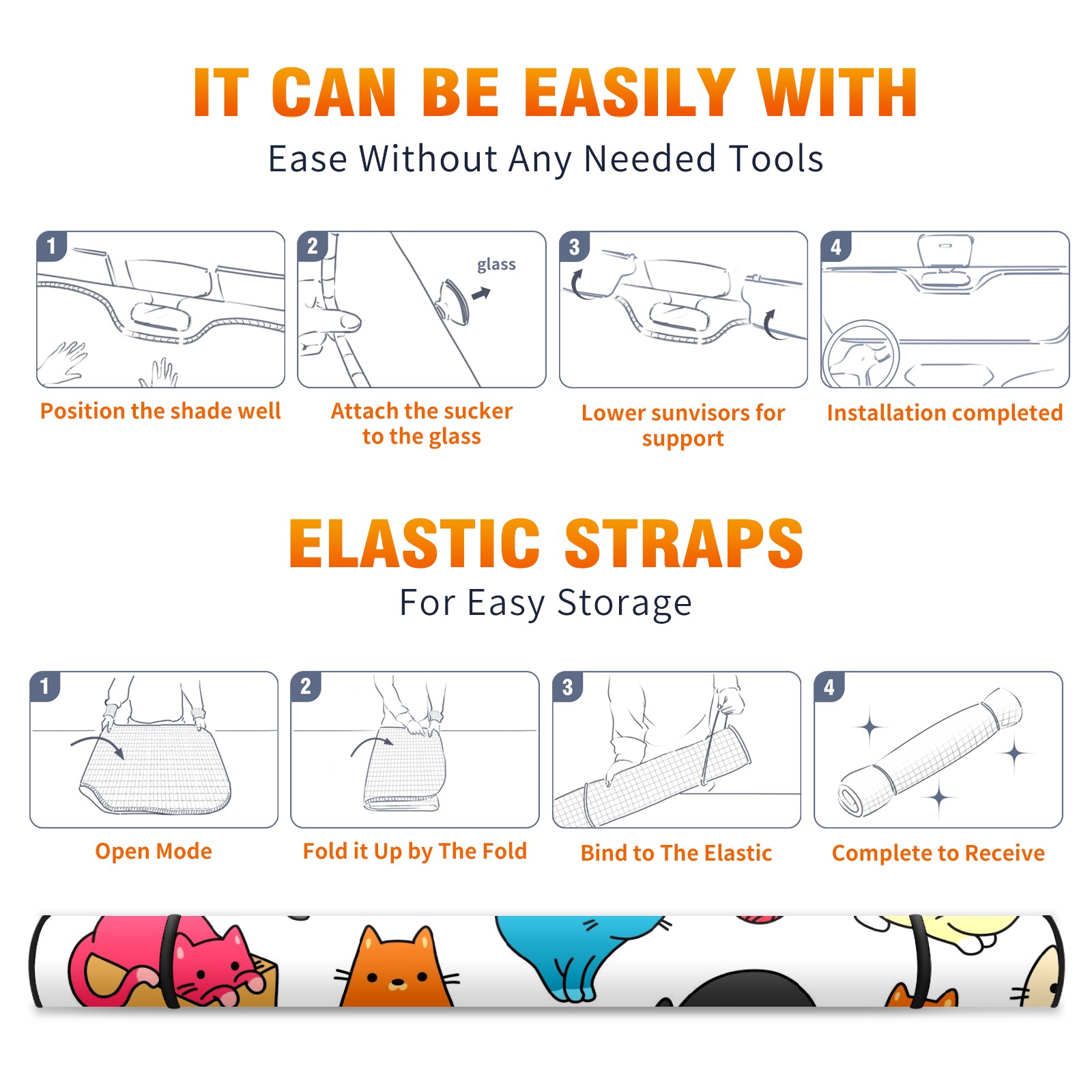 IT CAN BE EASILY WITH

Ease Without Any Needed Tools

1

Position the shade well

2

glass

Attach the sucker to the glass

3

Lower sunvisors for support

4

Installation completed

ELASTIC STRAPS

For Easy Storage

1

Open Mode

2

Fold it Up by The Fold

3

Bind to The Elastic

4

Complete to Receive