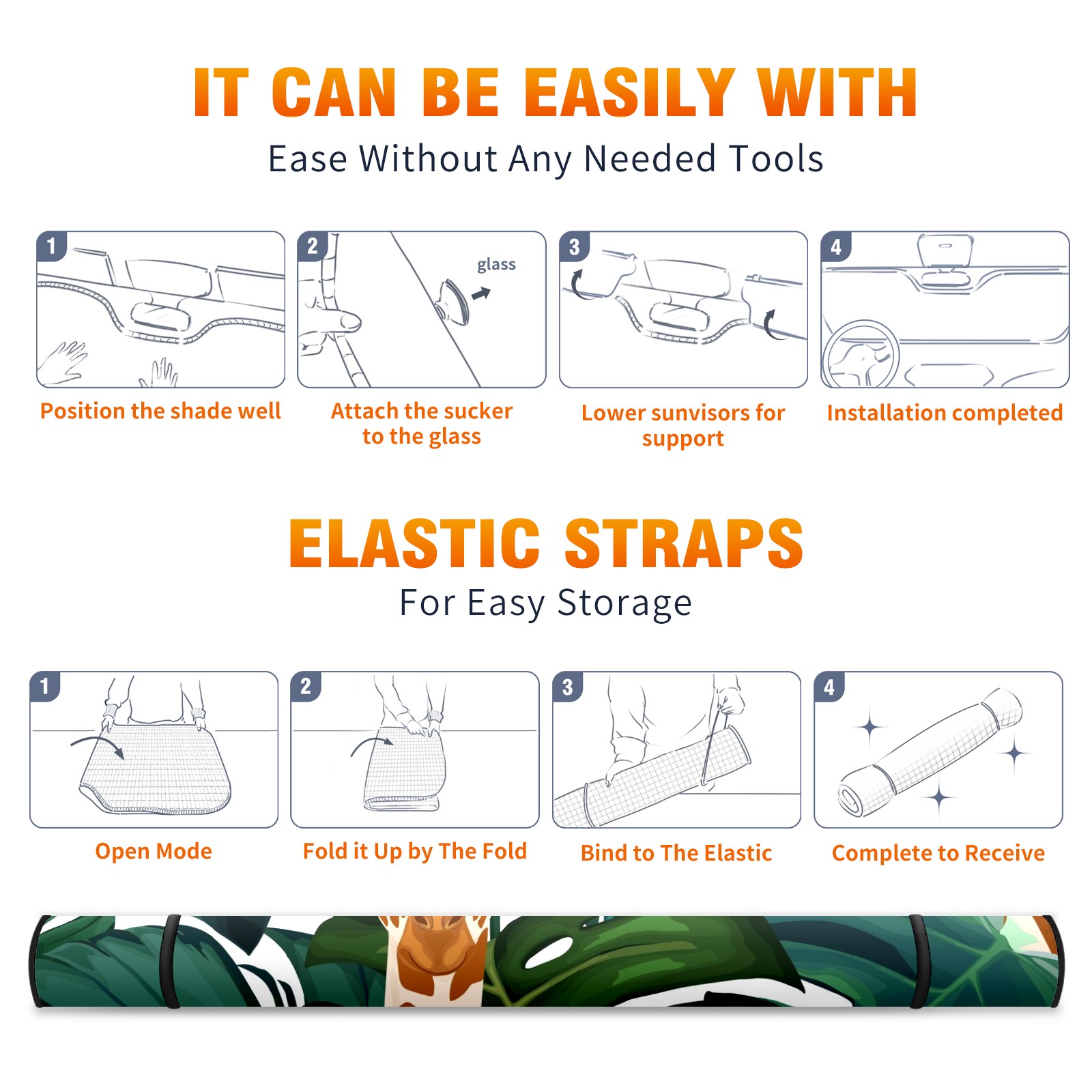 IT CAN BE EASILY WITH
Ease Without Any Needed Tools

1
Position the shade well

2
glass
Attach the sucker to the glass

3
Lower sunvisors for support

4
Installation completed

ELASTIC STRAPS
For Easy Storage

1
Open Mode

2
Fold it Up by The Fold

3
Bind to The Elastic

4
Complete to Receive