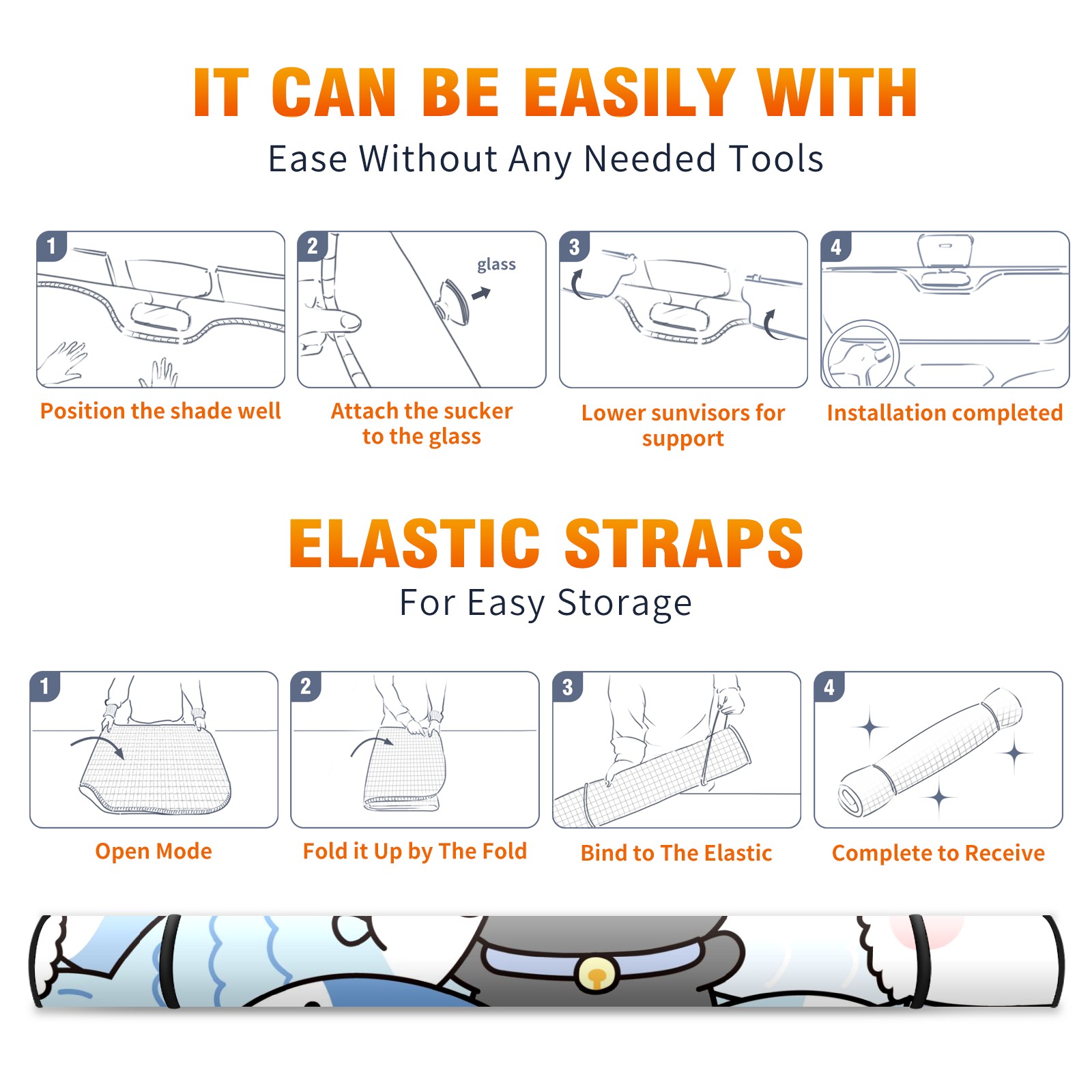 IT CAN BE EASILY WITH

Ease Without Any Needed Tools

1

Position the shade well

2

glass

Attach the sucker to the glass

3

Lower sunvisors for support

4

Installation completed

ELASTIC STRAPS

For Easy Storage

1

Open Mode

2

Fold it Up by The Fold

3

Bind to The Elastic

4

Complete to Receive