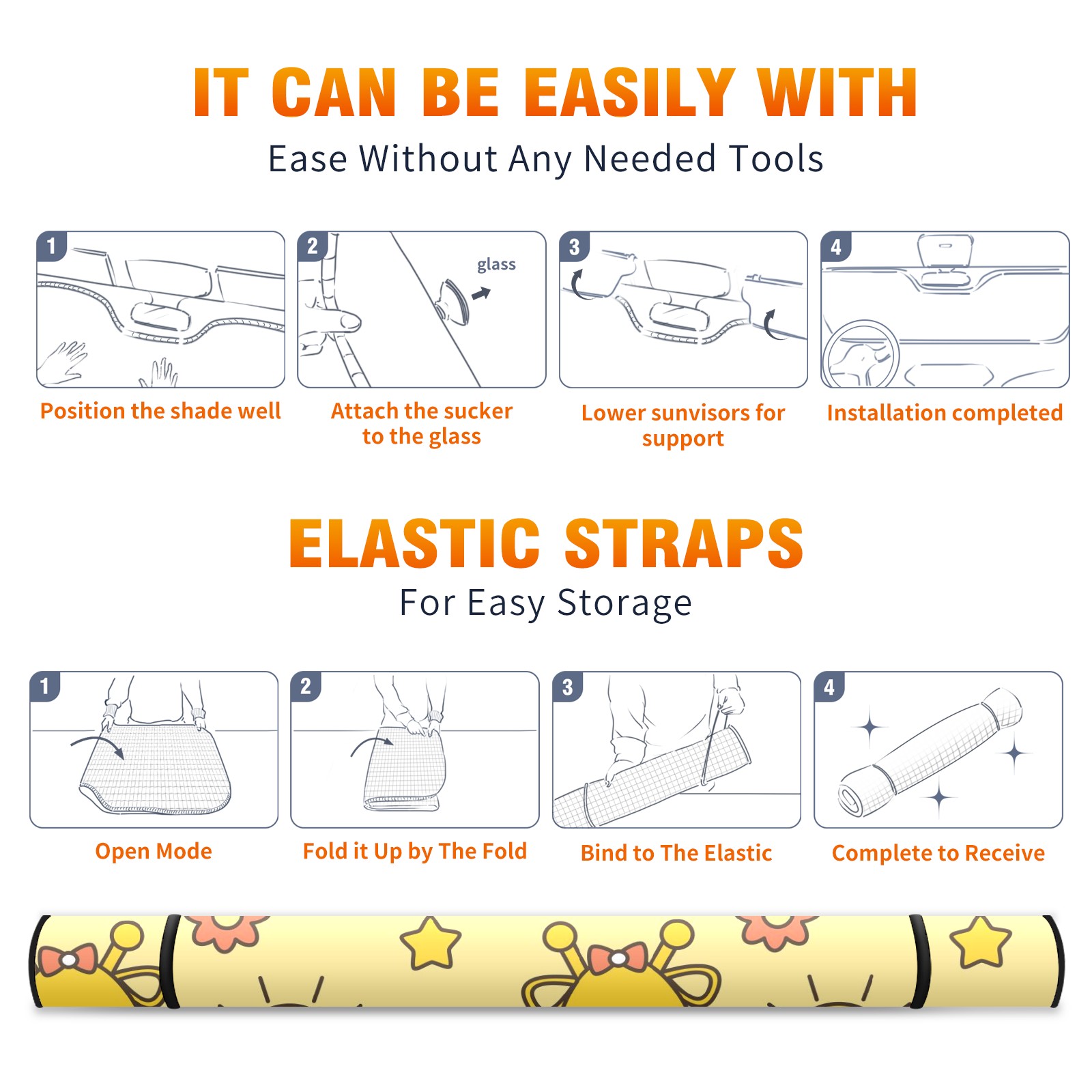 IT CAN BE EASILY WITH

Ease Without Any Needed Tools

1

Position the shade well

2

glass

Attach the sucker to the glass

3

Lower sunvisors for support

4

Installation completed

ELASTIC STRAPS

For Easy Storage

1

Open Mode

2

Fold it Up by The Fold

3

Bind to The Elastic

4

Complete to Receive