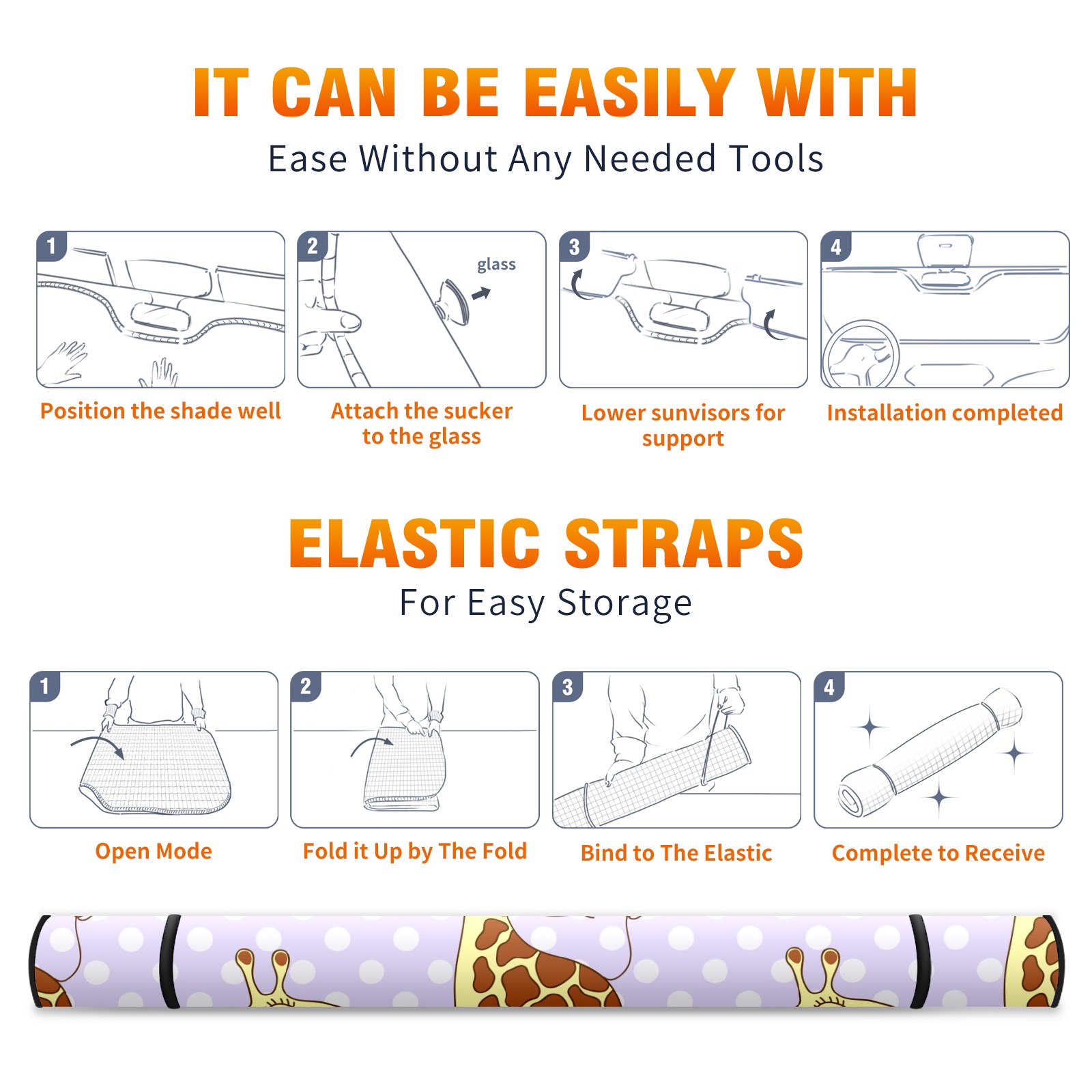 IT CAN BE EASILY WITH
Ease Without Any Needed Tools

1
Position the shade well

2
glass
Attach the sucker to the glass

3
Lower sunvisors for support

4
Installation completed

ELASTIC STRAPS
For Easy Storage

1
Open Mode

2
Fold it Up by The Fold

3
Bind to The Elastic

4
Complete to Receive