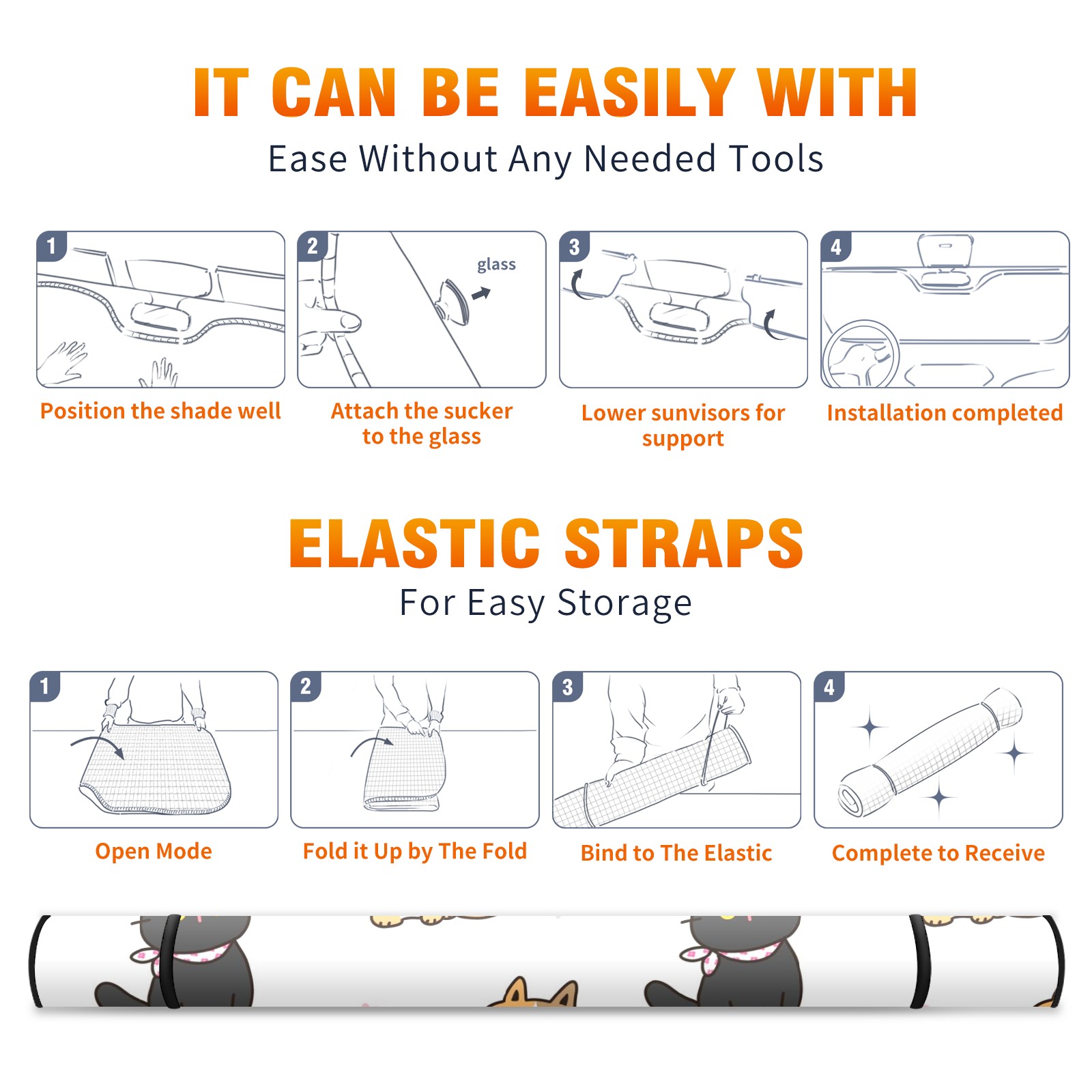 IT CAN BE EASILY WITH
Ease Without Any Needed Tools

1
Position the shade well

2
glass
Attach the sucker to the glass

3
Lower sunvisors for support

4
Installation completed

ELASTIC STRAPS
For Easy Storage

1
Open Mode

2
Fold it Up by The Fold

3
Bind to The Elastic

4
Complete to Receive