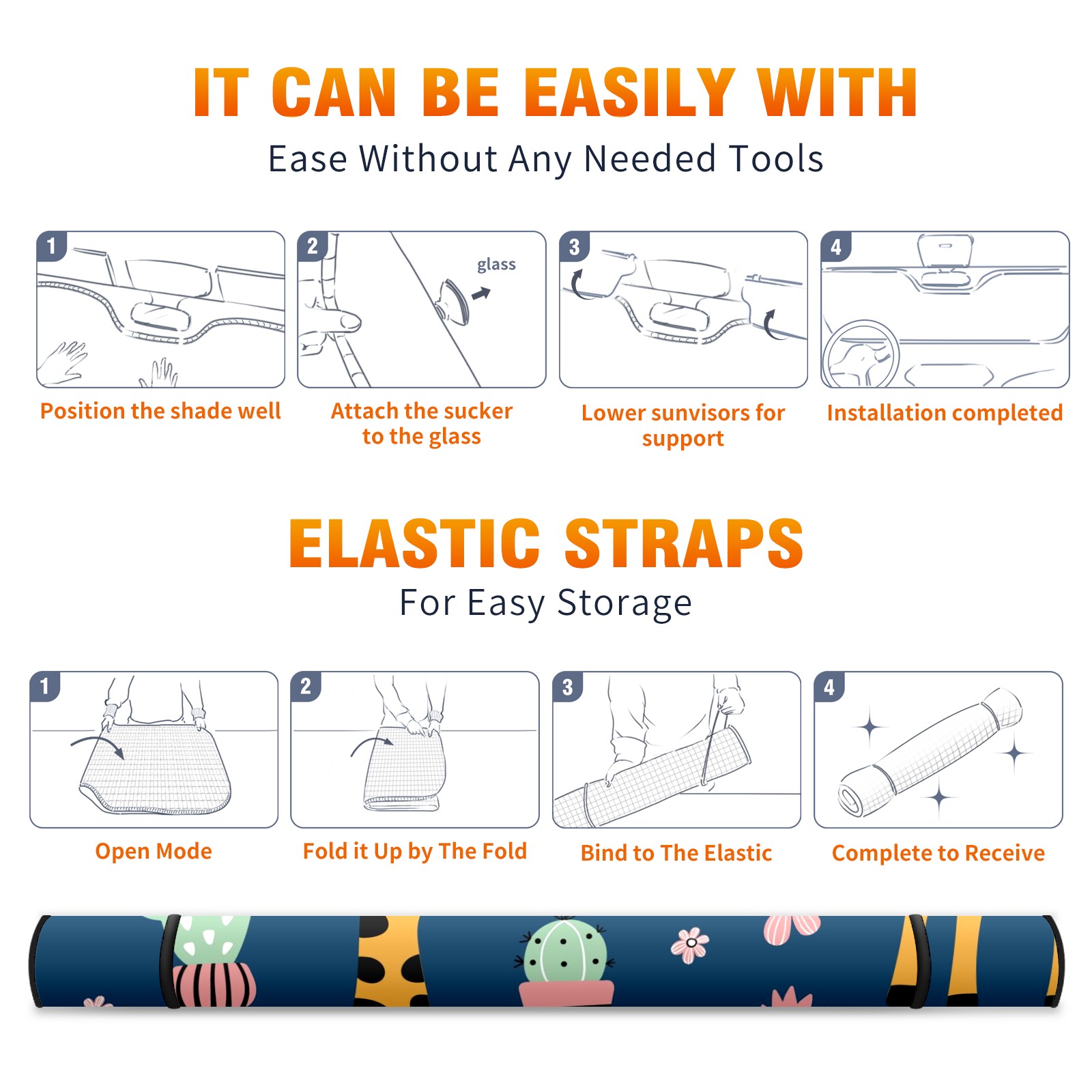 IT CAN BE EASILY WITH
Ease Without Any Needed Tools

1
Position the shade well

2
glass
Attach the sucker to the glass

3
Lower sunvisors for support

4
Installation completed

ELASTIC STRAPS
For Easy Storage

1
Open Mode

2
Fold it Up by The Fold

3
Bind to The Elastic

4
Complete to Receive